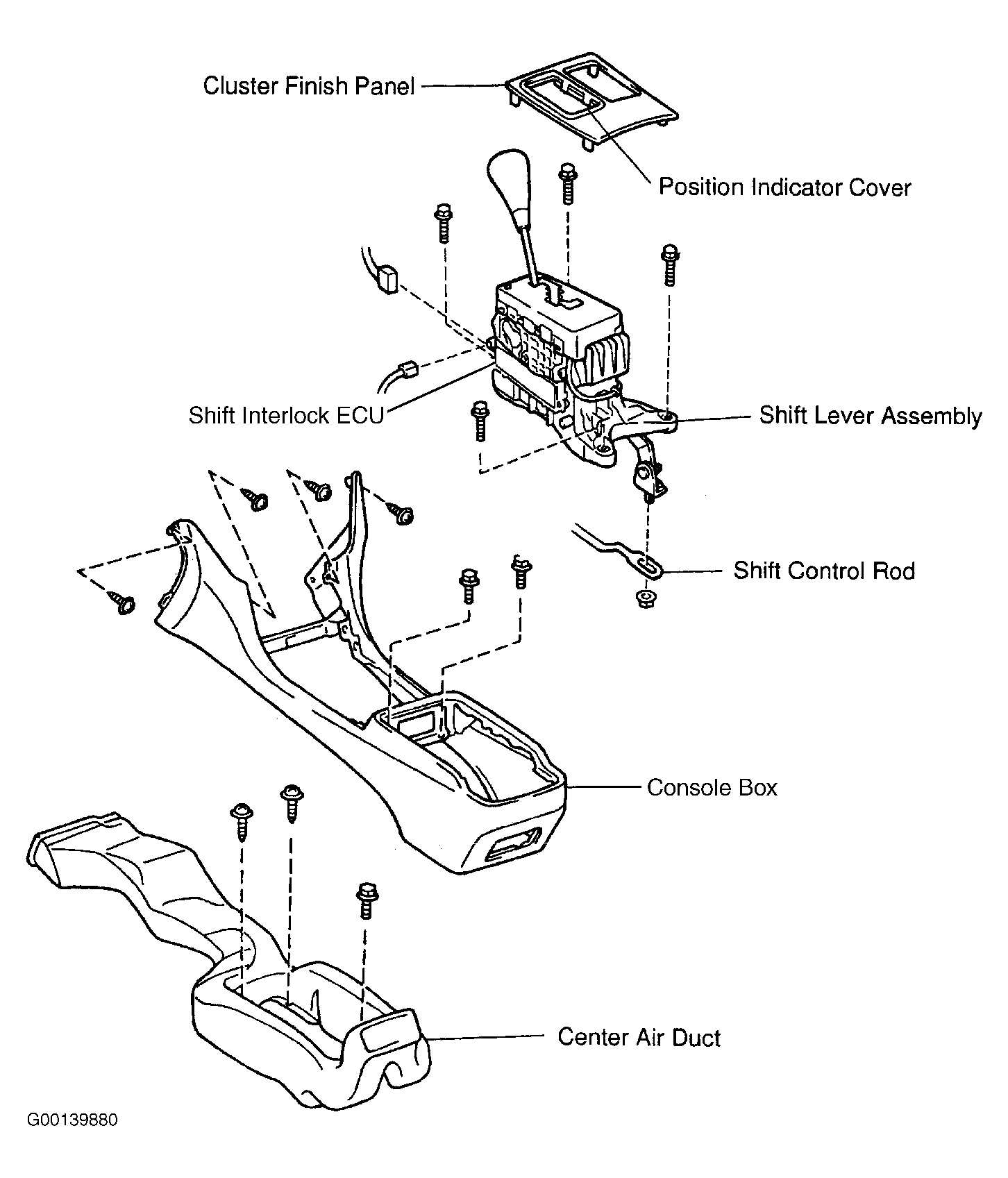 Cluster Finish Panel

Position Indicator Cover

Shift Interlock ECU

Shift Lever Assembly

Shift Control Rod

Console Box

Center Air Duct

G00139880