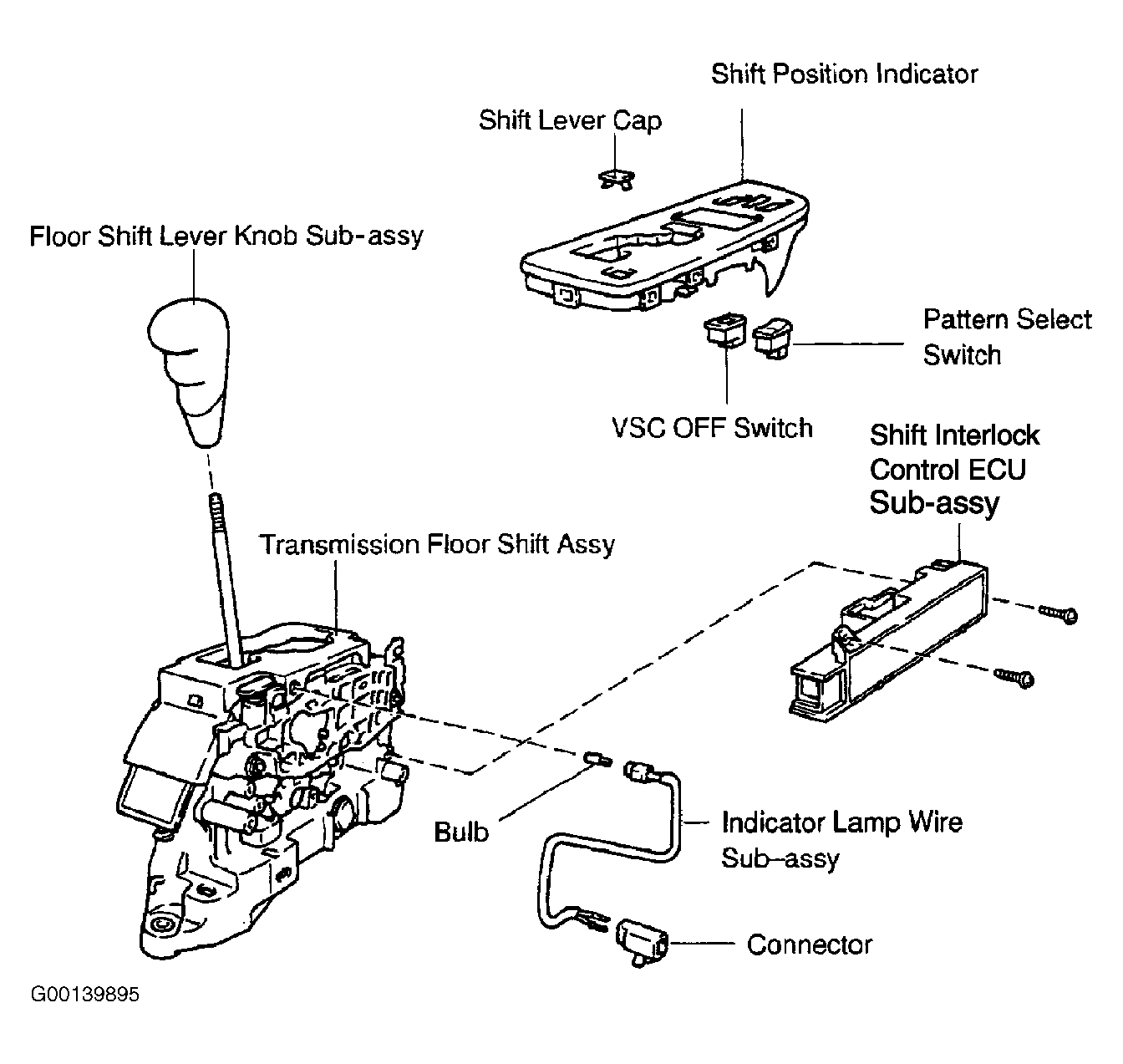 Shift Position Indicator

Shift Lever Cap

Floor Shift Lever Knob Sub-assy

Pattern Select Switch

VSC OFF Switch

Shift Interlock Control ECU Sub-assy

Transmission Floor Shift Assy

Bulb

Indicator Lamp Wire Sub–assy

Connector

G00139895