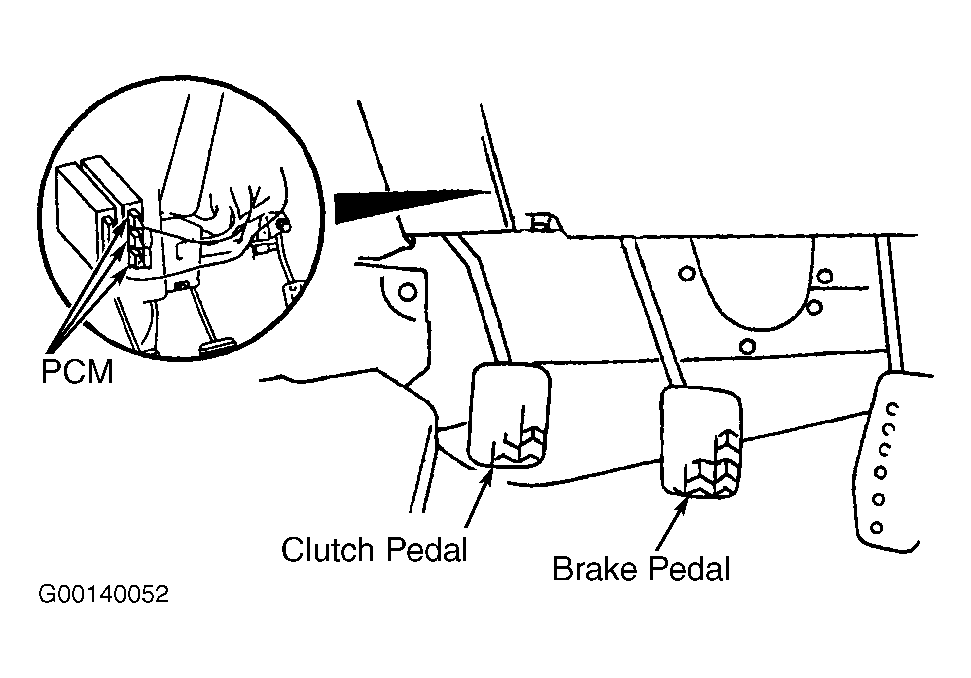 PCM

Clutch Pedal

Brake Pedal

G00140052