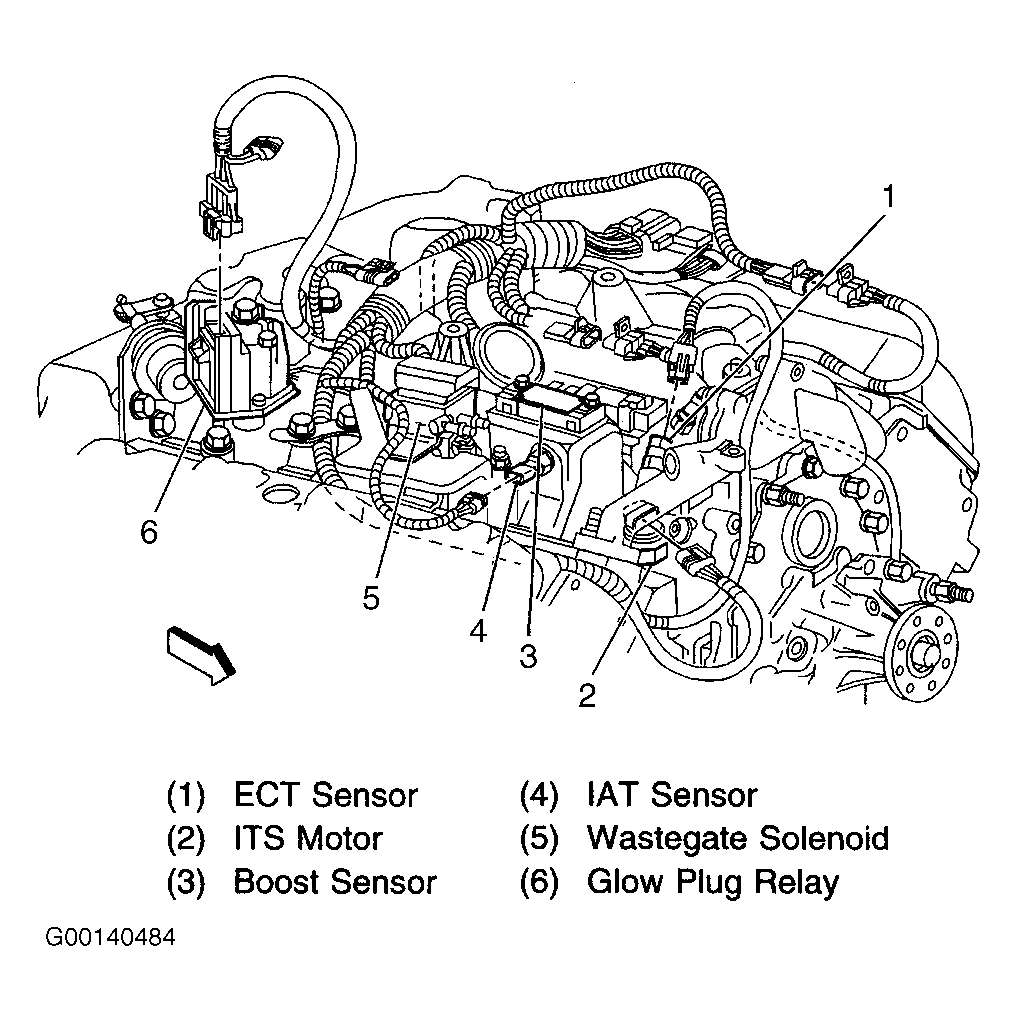 1

6

5

4

3

2

(1) ECT Sensor
(2) ITS Motor
(3) Boost Sensor
(4) IAT Sensor
(5) Wastegate Solenoid
(6) Glow Plug Relay

G00140484