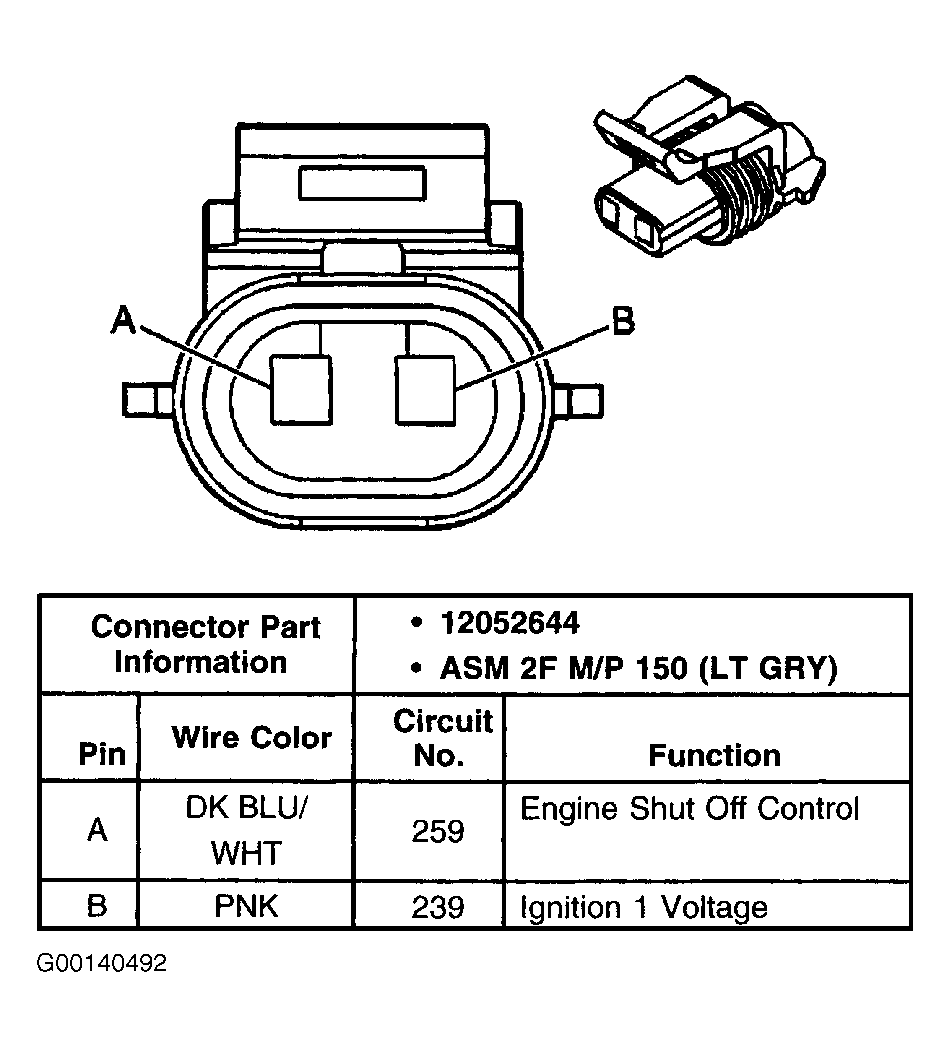 A

B

| Connector Part Information | | • 12052644 • ASM 2F M/P 150 (LT GRY) | |
|---|---|---|---|
| Pin | Wire Color | Circuit No. | Function |
| A | DK BLU/ WHT | 259 | Engine Shut Off Control |
| B | PNK | 239 | Ignition 1 Voltage |

G00140492