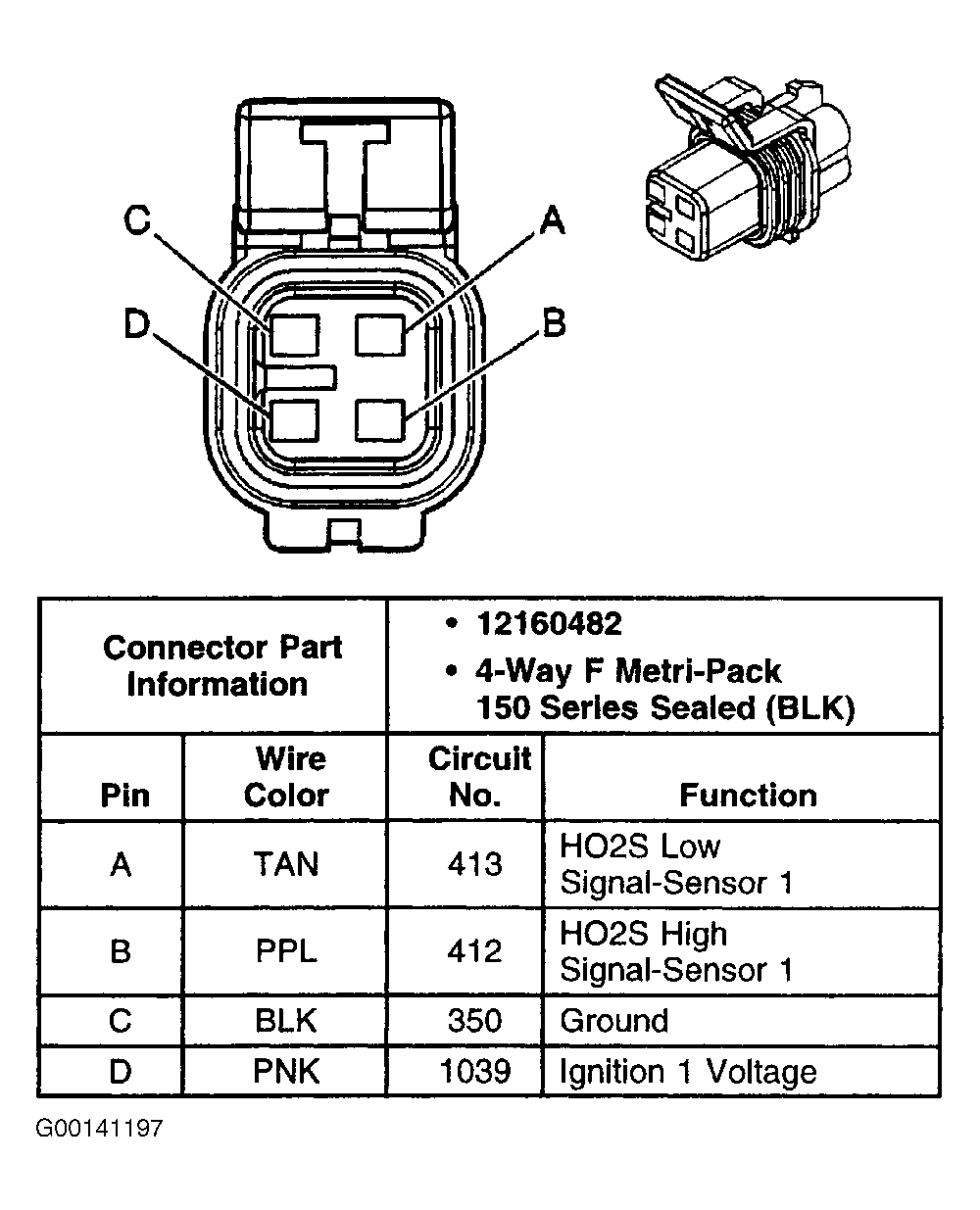 C A D B

| Connector Part Information | | • 12160482 • 4-Way F Metri-Pack 150 Series Sealed (BLK) | |
|---|---|---|---|
| Pin | Wire Color | Circuit No. | Function |
| A | TAN | 413 | HO2S Low Signal-Sensor 1 |
| B | PPL | 412 | HO2S High Signal-Sensor 1 |
| C | BLK | 350 | Ground |
| D | PNK | 1039 | Ignition 1 Voltage |

G00141197