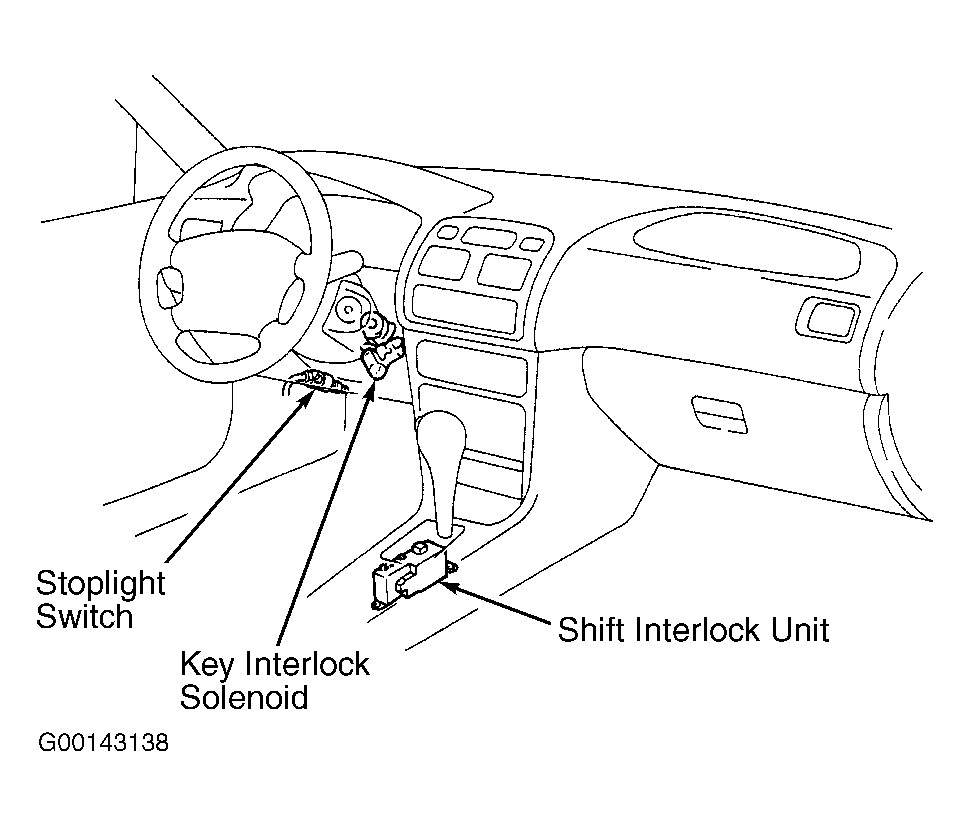 Stoplight Switch

Key Interlock Solenoid

Shift Interlock Unit

G00143138