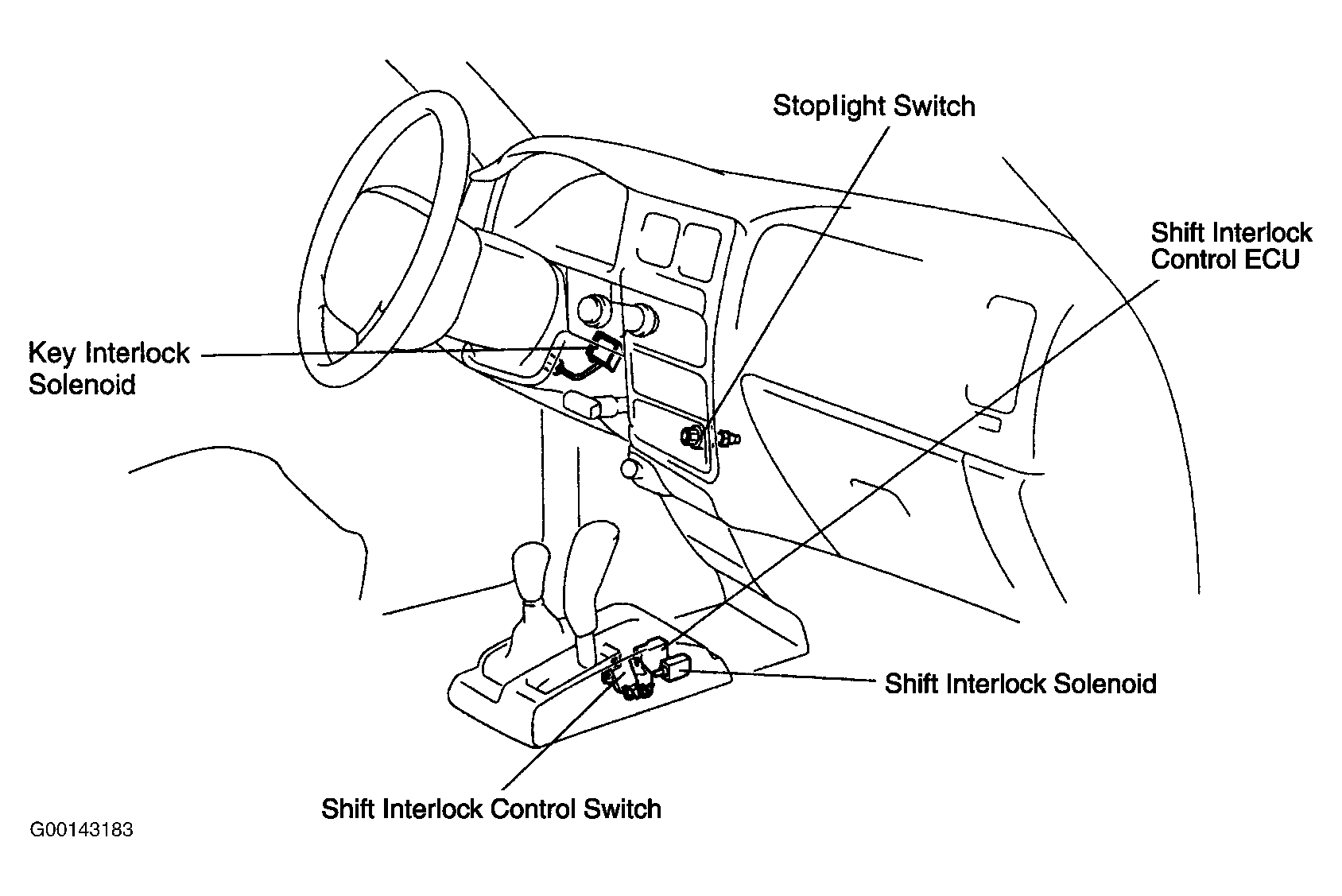 Stoplight Switch

Shift Interlock Control ECU

Key Interlock Solenoid

Shift Interlock Solenoid

Shift Interlock Control Switch

G00143183