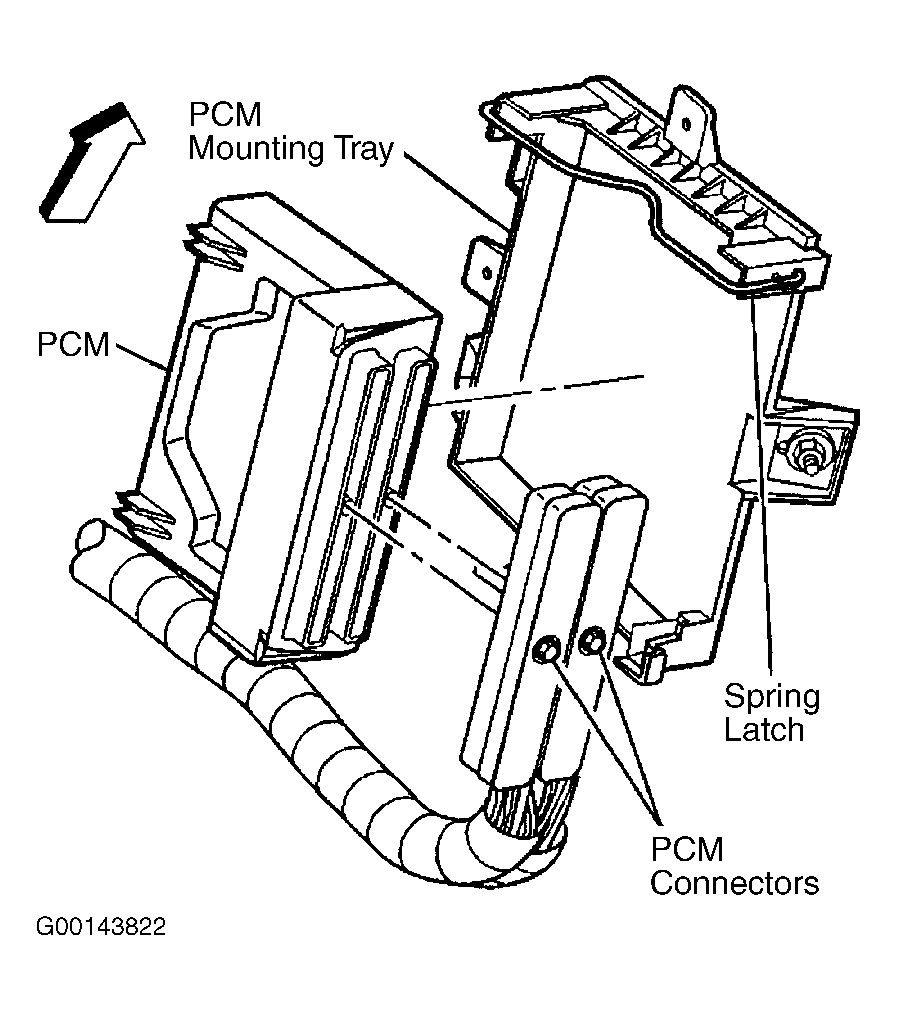 PCM Mounting Tray

PCM

Spring Latch

PCM Connectors

G00143822