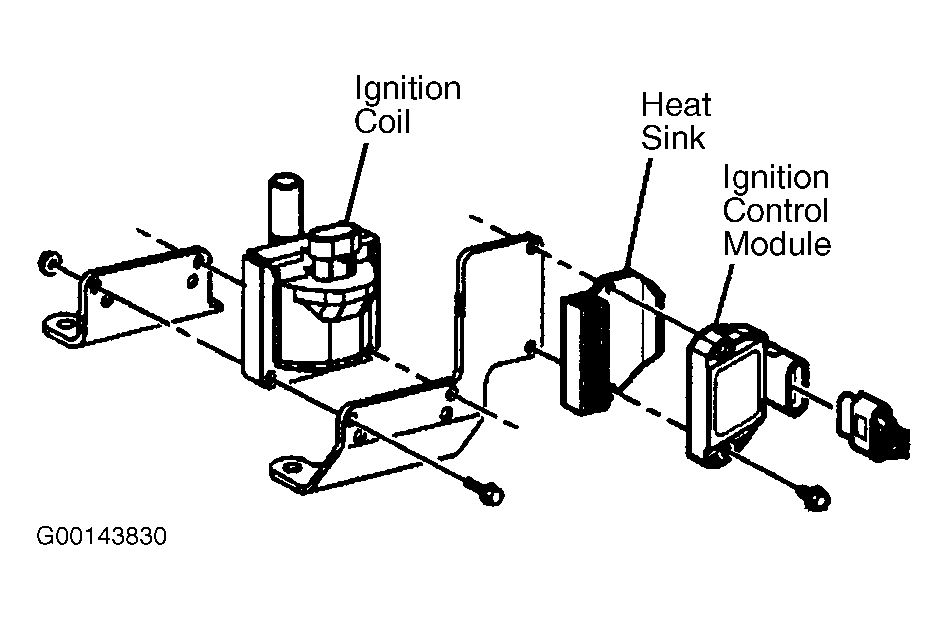 Ignition Coil

Heat Sink

Ignition Control Module

G00143830