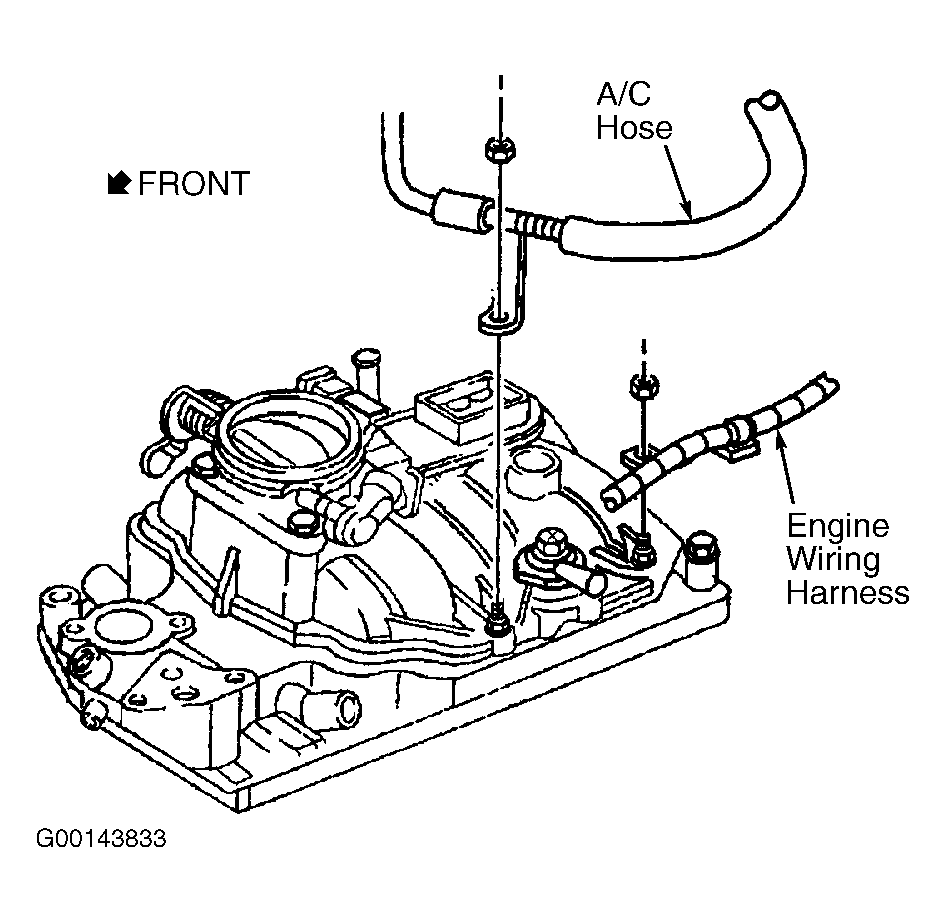 A/C Hose

FRONT

Engine Wiring Harness

G00143833