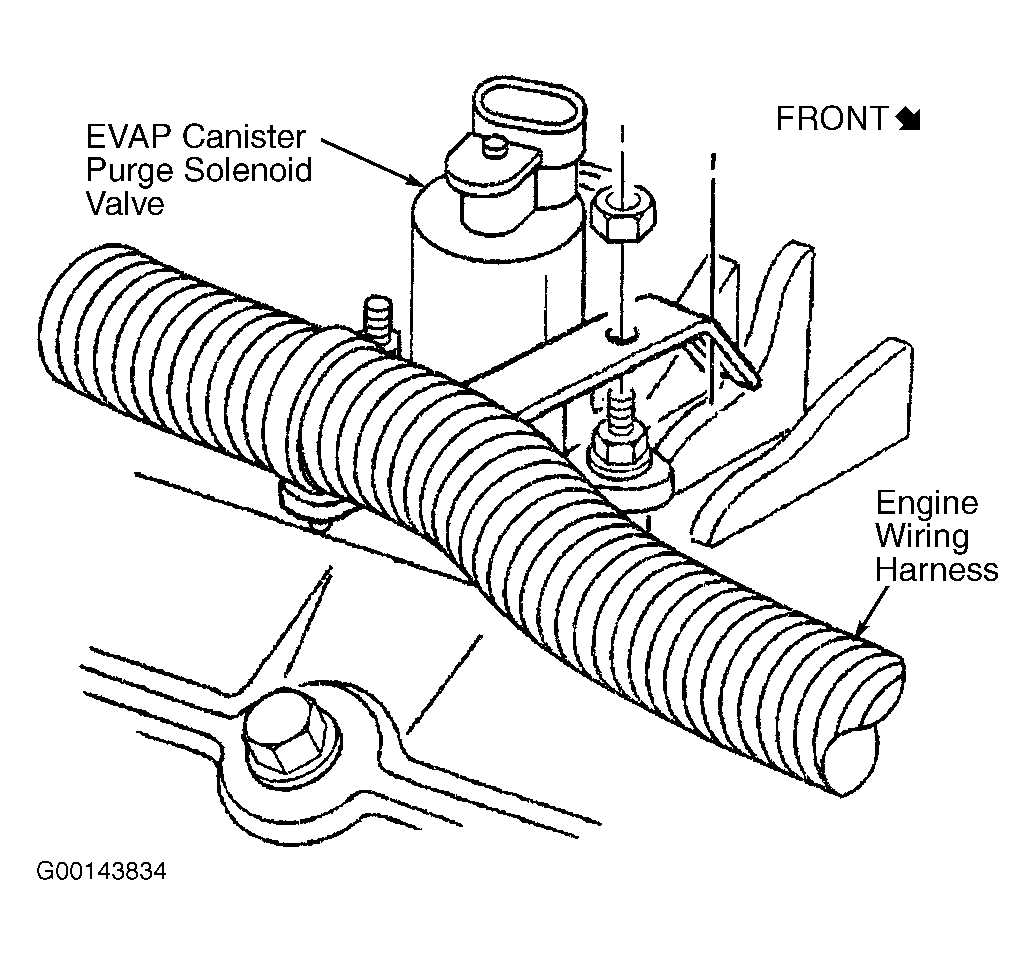 EVAP Canister Purge Solenoid Valve

FRONT

Engine Wiring Harness

G00143834