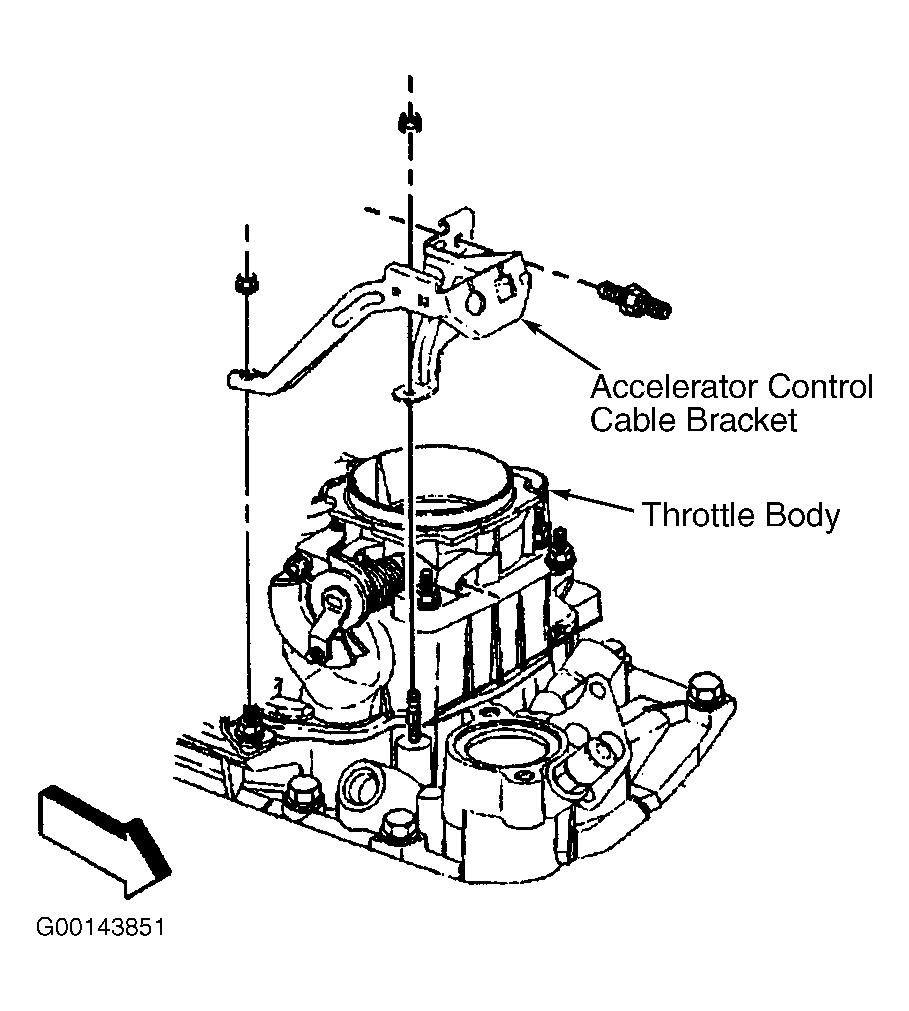 Accelerator Control Cable Bracket

Throttle Body

G00143851