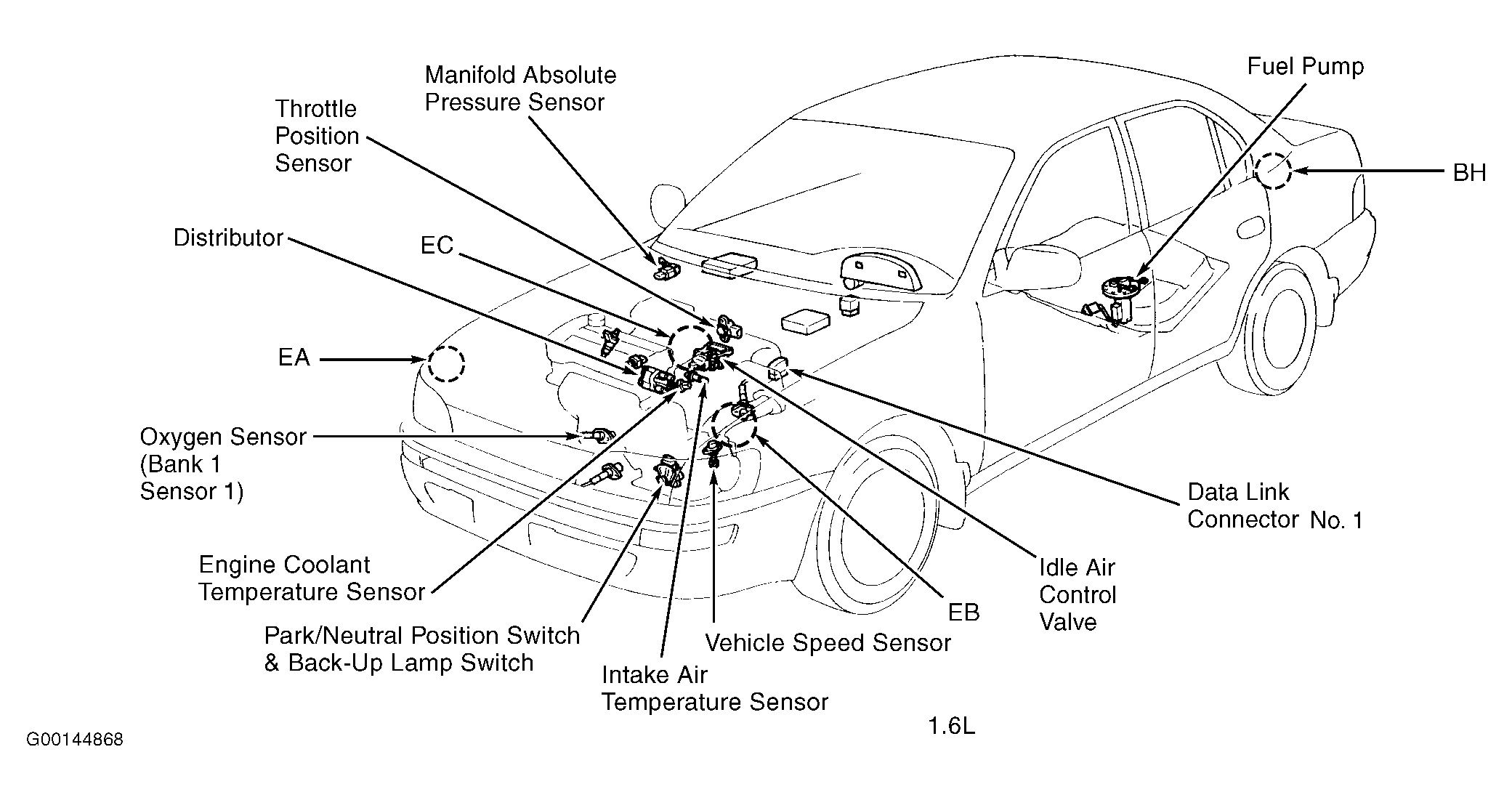 Manifold Absolute Pressure Sensor

Fuel Pump

Throttle Position Sensor

BH

Distributor

EC

EA

Oxygen Sensor (Bank 1 Sensor 1)

Data Link Connector No. 1

Engine Coolant Temperature Sensor

Idle Air Control Valve

EB

Park/Neutral Position Switch & Back-Up Lamp Switch

Vehicle Speed Sensor

Intake Air Temperature Sensor

1.6L

G00144868