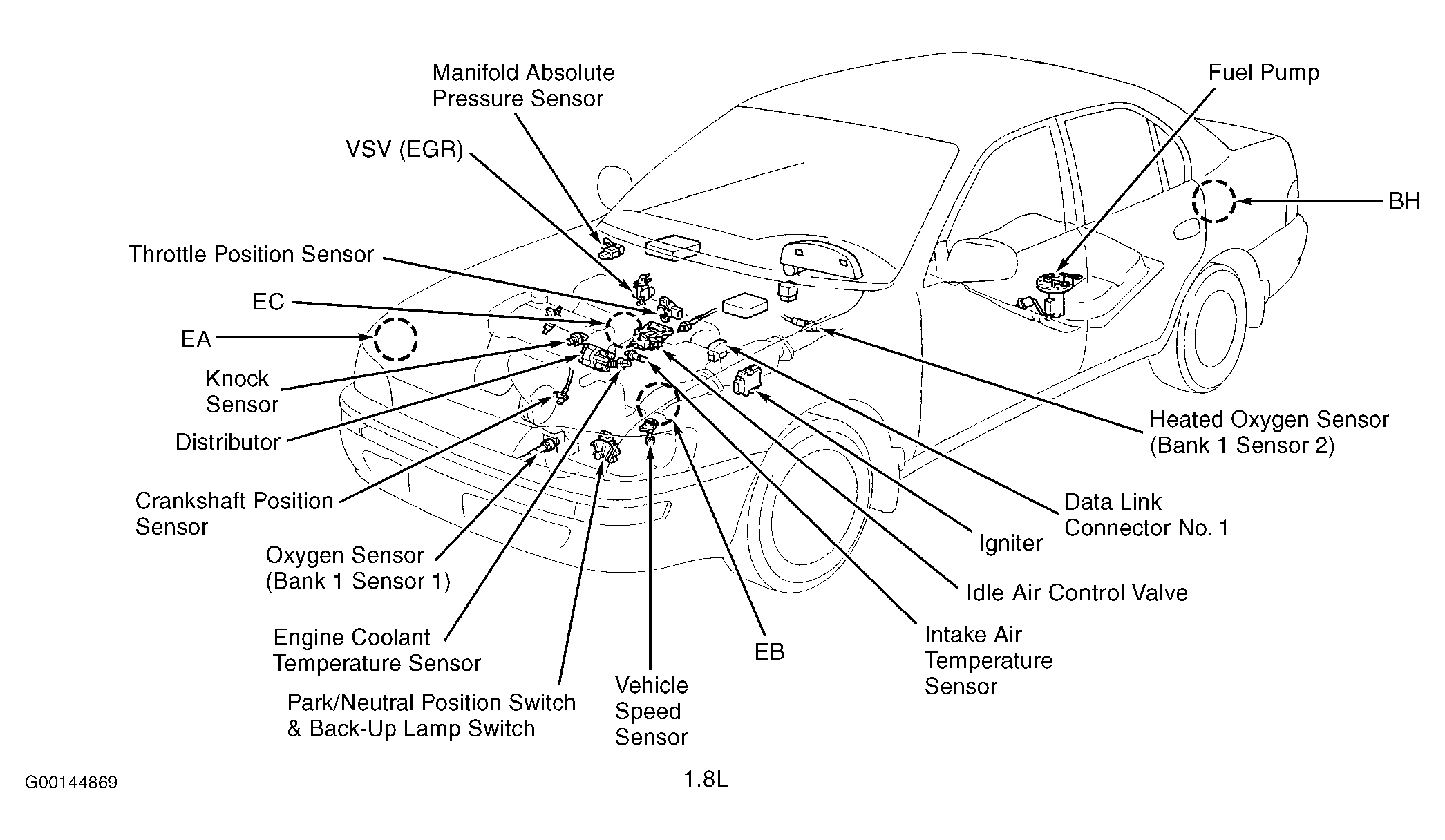 Manifold Absolute Pressure Sensor

Fuel Pump

VSV (EGR)

BH

Throttle Position Sensor

EC

EA

Knock Sensor

Distributor

Crankshaft Position Sensor

Oxygen Sensor (Bank 1 Sensor 1)

Engine Coolant Temperature Sensor

Park/Neutral Position Switch & Back-Up Lamp Switch

Vehicle Speed Sensor

EB

Intake Air Temperature Sensor

Idle Air Control Valve

Igniter

Data Link Connector No. 1

Heated Oxygen Sensor (Bank 1 Sensor 2)

G00144869

1.8L