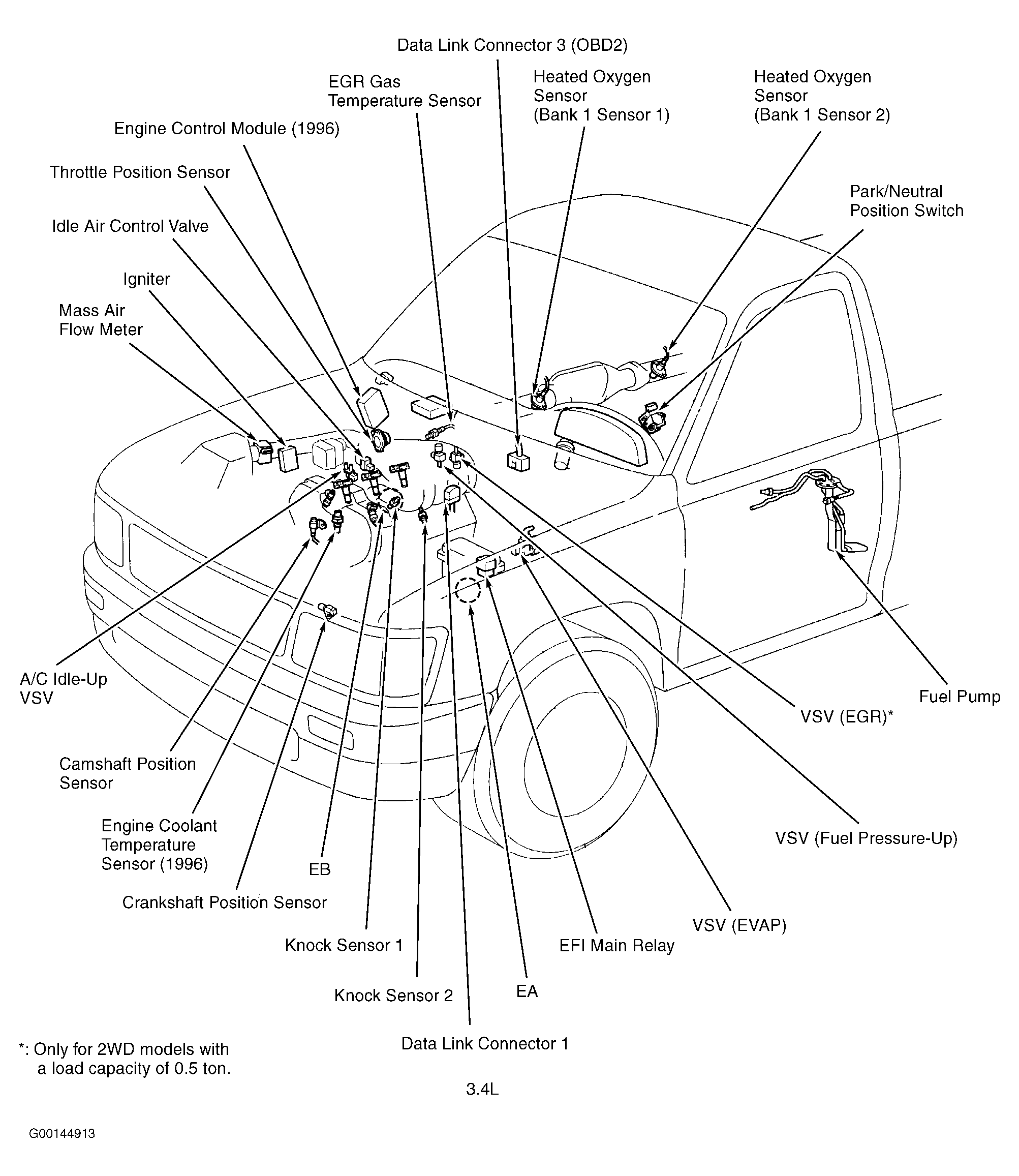 Data Link Connector 3 (OBD2)

EGR Gas Temperature Sensor

Heated Oxygen Sensor (Bank 1 Sensor 1)

Heated Oxygen Sensor (Bank 1 Sensor 2)

Engine Control Module (1996)

Throttle Position Sensor

Park/Neutral Position Switch

Idle Air Control Valve

Igniter

Mass Air Flow Meter

A/C Idle-Up VSV

Fuel Pump

VSV (EGR)*

Camshaft Position Sensor

Engine Coolant Temperature Sensor (1996)

VSV (Fuel Pressure-Up)

EB

Crankshaft Position Sensor

VSV (EVAP)

Knock Sensor 1

EFI Main Relay

Knock Sensor 2

EA

Data Link Connector 1

*: Only for 2WD models with a load capacity of 0.5 ton.

3.4L

G00144913