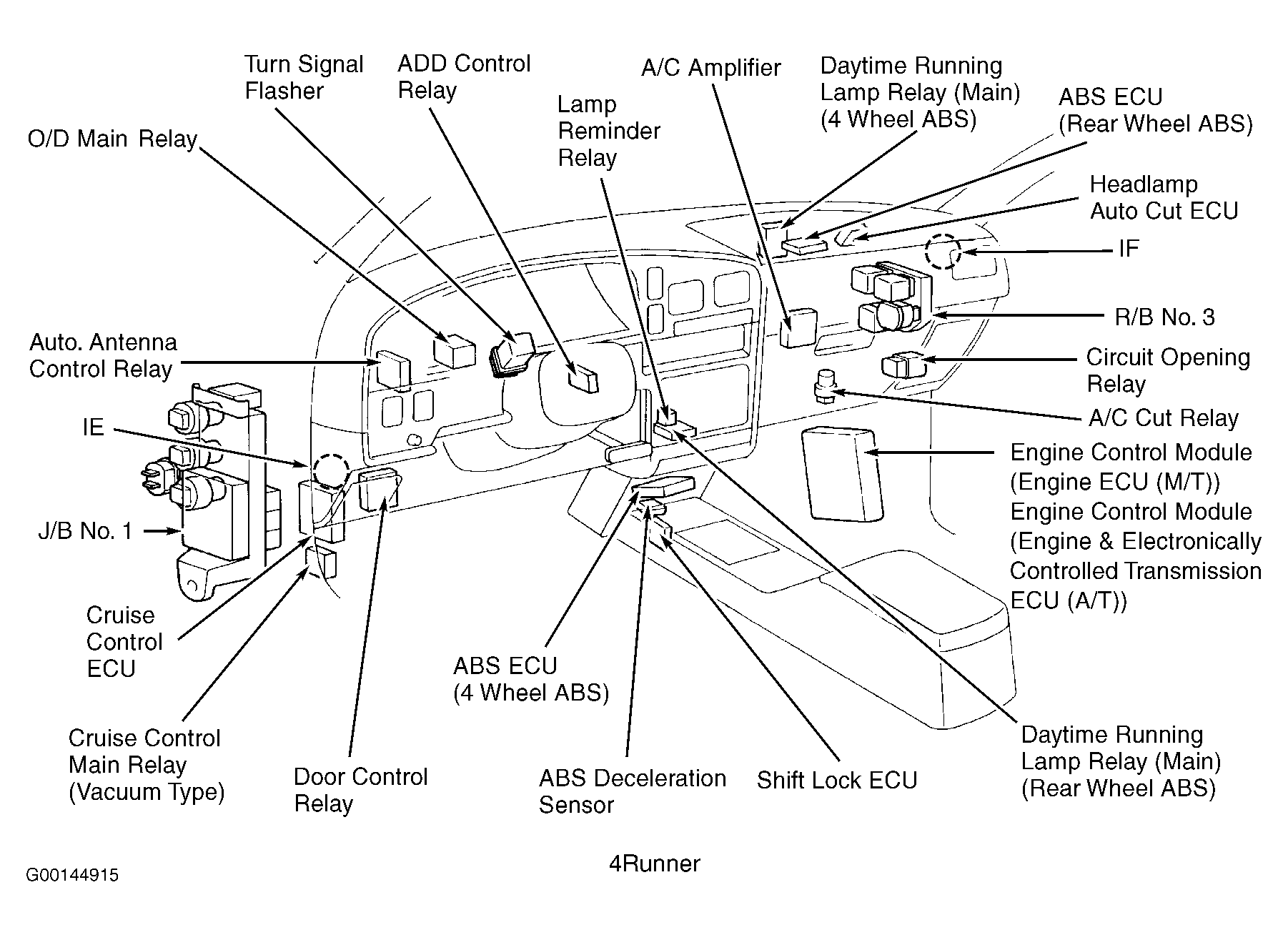 Turn Signal Flasher

ADD Control Relay

A/C Amplifier

Daytime Running Lamp Relay (Main) (4 Wheel ABS)

ABS ECU (Rear Wheel ABS)

O/D Main Relay

Lamp Reminder Relay

Headlamp Auto Cut ECU

IF

R/B No. 3

Auto. Antenna Control Relay

Circuit Opening Relay

A/C Cut Relay

IE

Engine Control Module (Engine ECU (M/T)) Engine Control Module (Engine & Electronically Controlled Transmission ECU (A/T))

J/B No. 1

Cruise Control ECU

ABS ECU (4 Wheel ABS)

Cruise Control Main Relay (Vacuum Type)

Door Control Relay

ABS Deceleration Sensor

Shift Lock ECU

Daytime Running Lamp Relay (Main) (Rear Wheel ABS)

4Runner

G00144915