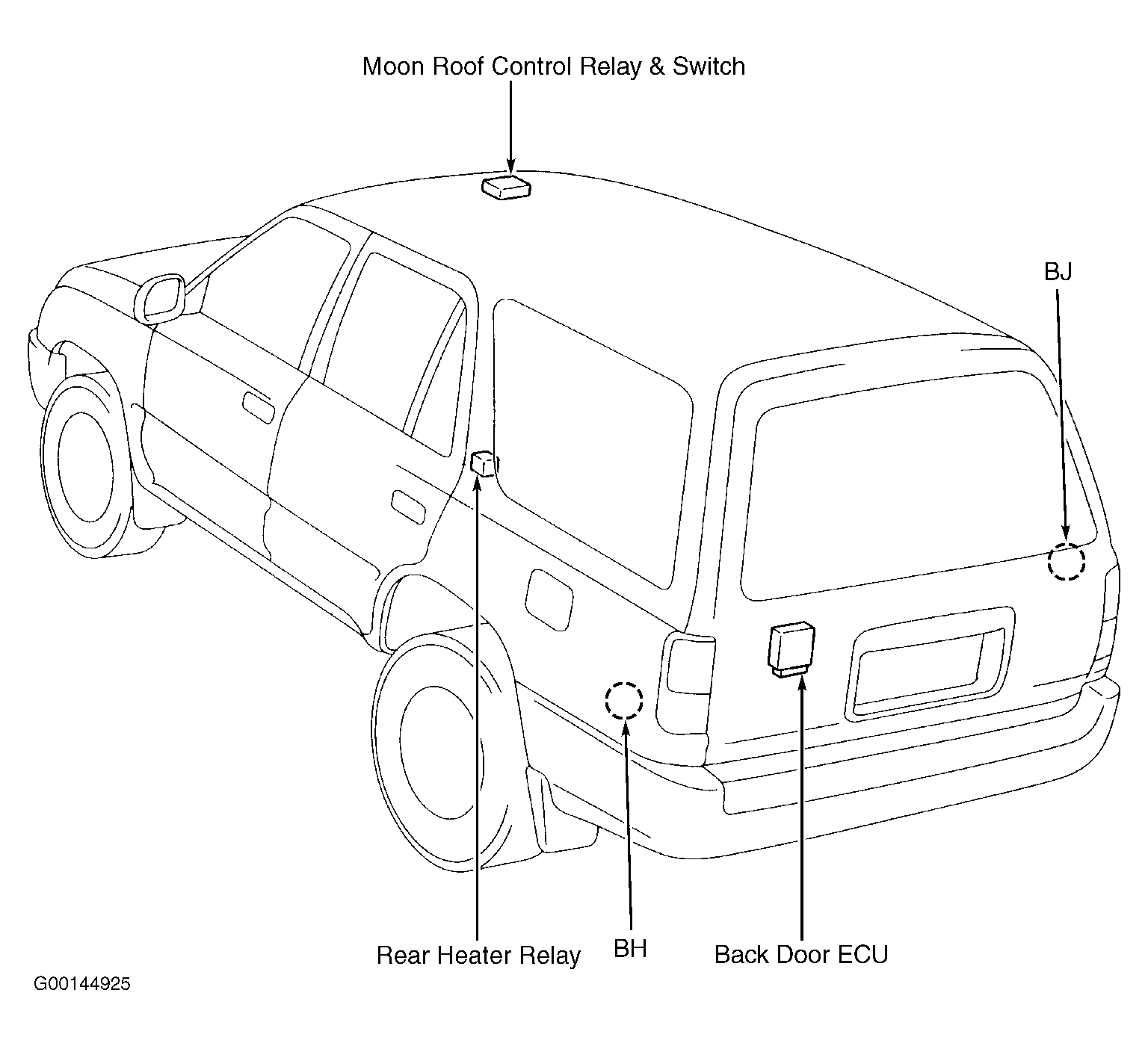 Moon Roof Control Relay & Switch

BJ

Rear Heater Relay

BH

Back Door ECU

G00144925