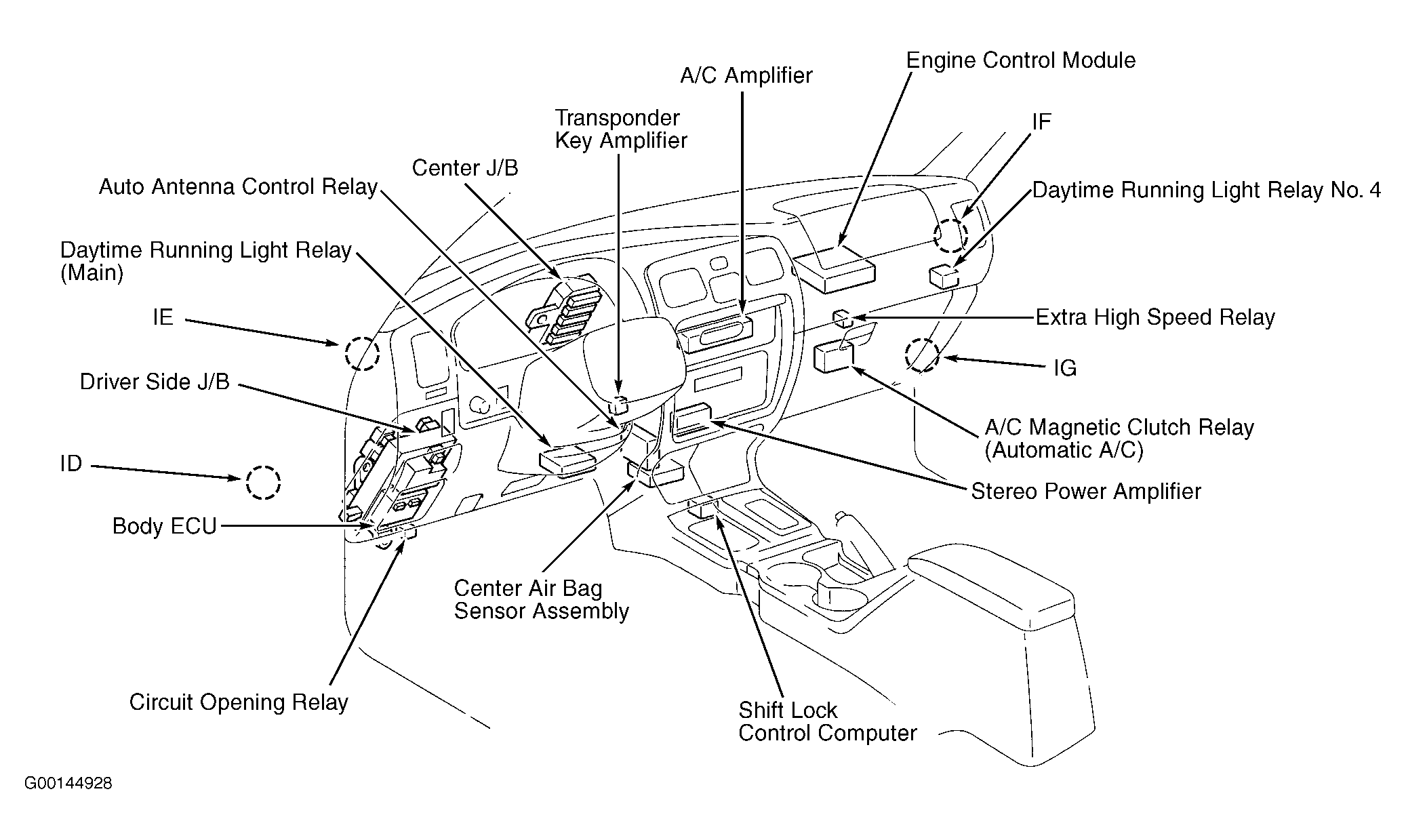 Engine Control Module

A/C Amplifier

Transponder Key Amplifier

IF

Center J/B

Auto Antenna Control Relay

Daytime Running Light Relay No. 4

Daytime Running Light Relay (Main)

IE

Extra High Speed Relay

IG

Driver Side J/B

A/C Magnetic Clutch Relay (Automatic A/C)

ID

Stereo Power Amplifier

Body ECU

Center Air Bag Sensor Assembly

Circuit Opening Relay

Shift Lock Control Computer

G00144928