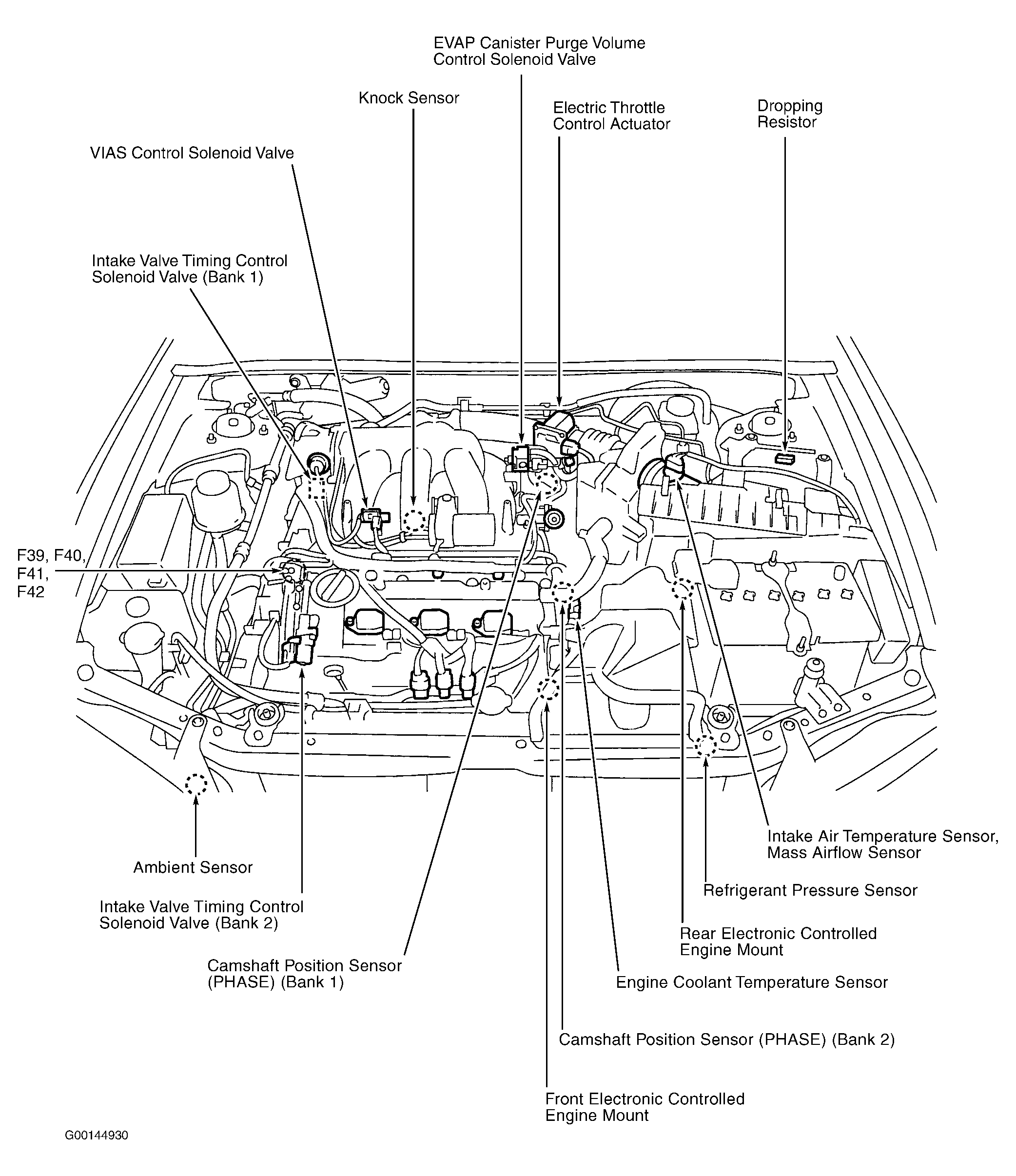 EVAP Canister Purge Volume Control Solenoid Valve

Knock Sensor

Electric Throttle Control Actuator

Dropping Resistor

VIAS Control Solenoid Valve

Intake Valve Timing Control Solenoid Valve (Bank 1)

F39, F40, F41, F42

Ambient Sensor

Intake Valve Timing Control Solenoid Valve (Bank 2)

Camshaft Position Sensor (PHASE) (Bank 1)

Intake Air Temperature Sensor, Mass Airflow Sensor

Refrigerant Pressure Sensor

Rear Electronic Controlled Engine Mount

Engine Coolant Temperature Sensor

Camshaft Position Sensor (PHASE) (Bank 2)

Front Electronic Controlled Engine Mount

G00144930