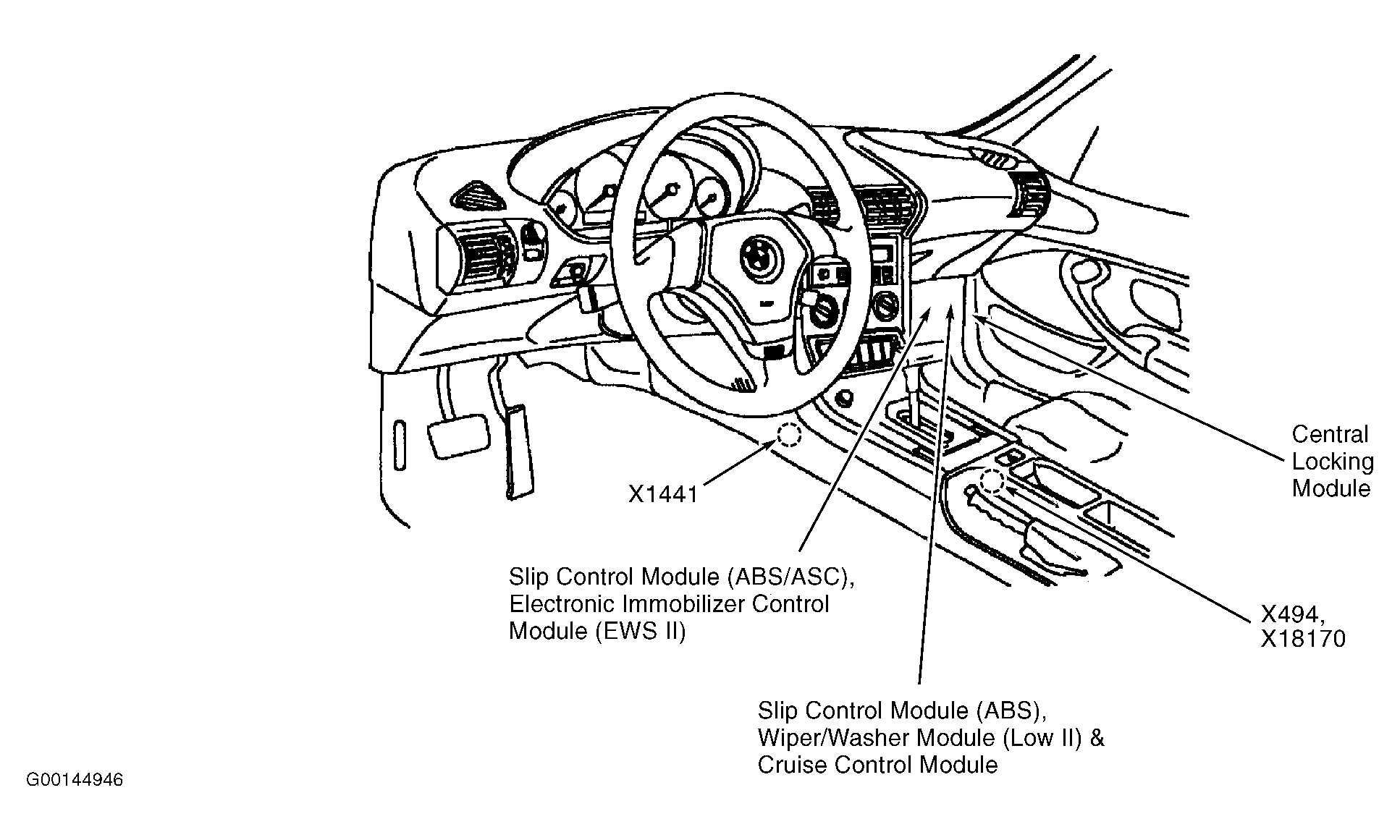 Central Locking Module

X1441

Slip Control Module (ABS/ASC), Electronic Immobilizer Control Module (EWS II)

X494, X18170

Slip Control Module (ABS), Wiper/Washer Module (Low II) & Cruise Control Module

G00144946