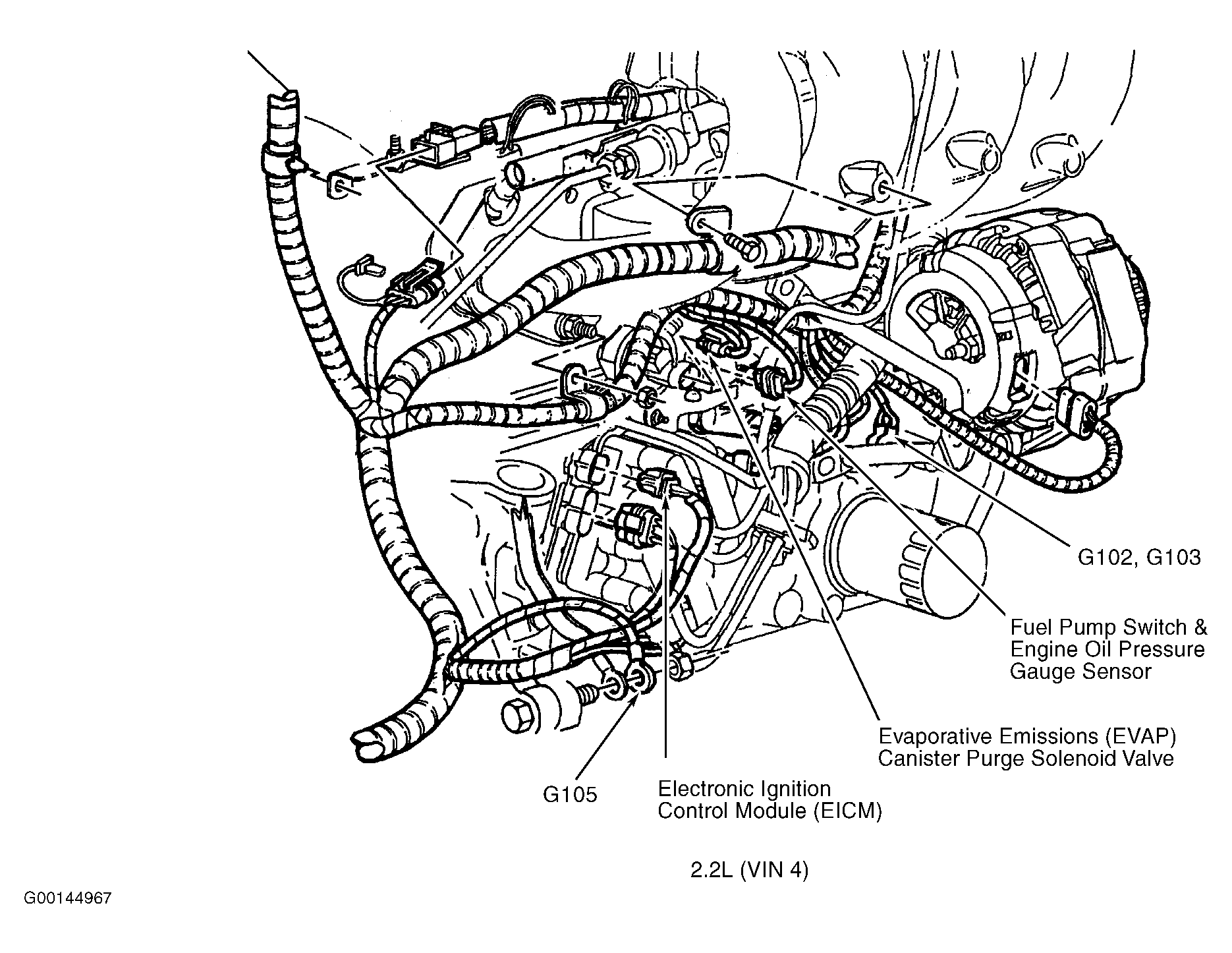 G102, G103

Fuel Pump Switch & Engine Oil Pressure Gauge Sensor

Evaporative Emissions (EVAP) Canister Purge Solenoid Valve

G105

Electronic Ignition Control Module (EICM)

2.2L (VIN 4)

G00144967