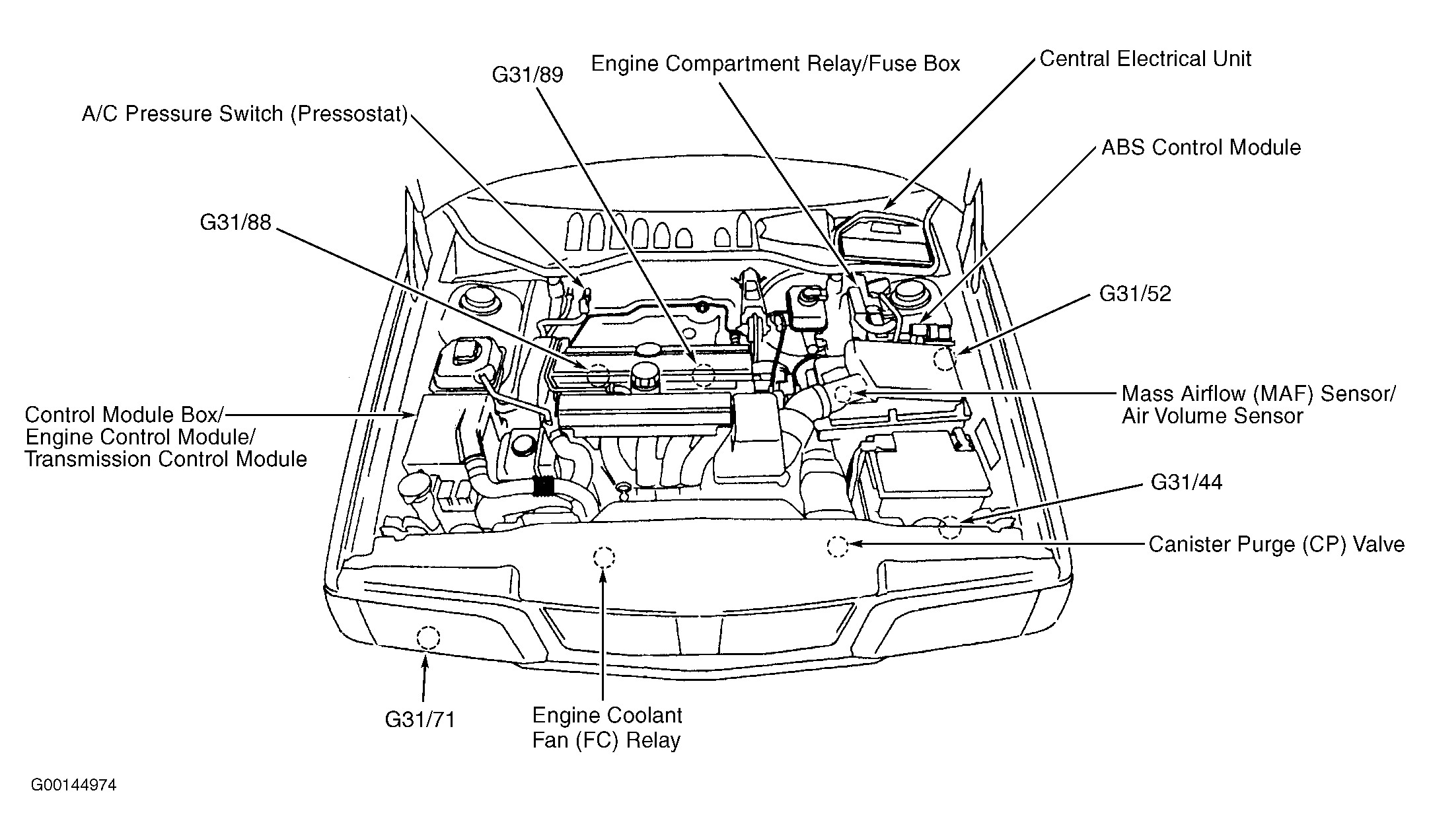 G31/89

Engine Compartment Relay/Fuse Box

Central Electrical Unit

A/C Pressure Switch (Pressostat)

ABS Control Module

G31/88

G31/52

Control Module Box/
Engine Control Module/
Transmission Control Module

Mass Airflow (MAF) Sensor/
Air Volume Sensor

G31/44

Canister Purge (CP) Valve

G31/71

Engine Coolant
Fan (FC) Relay

G00144974