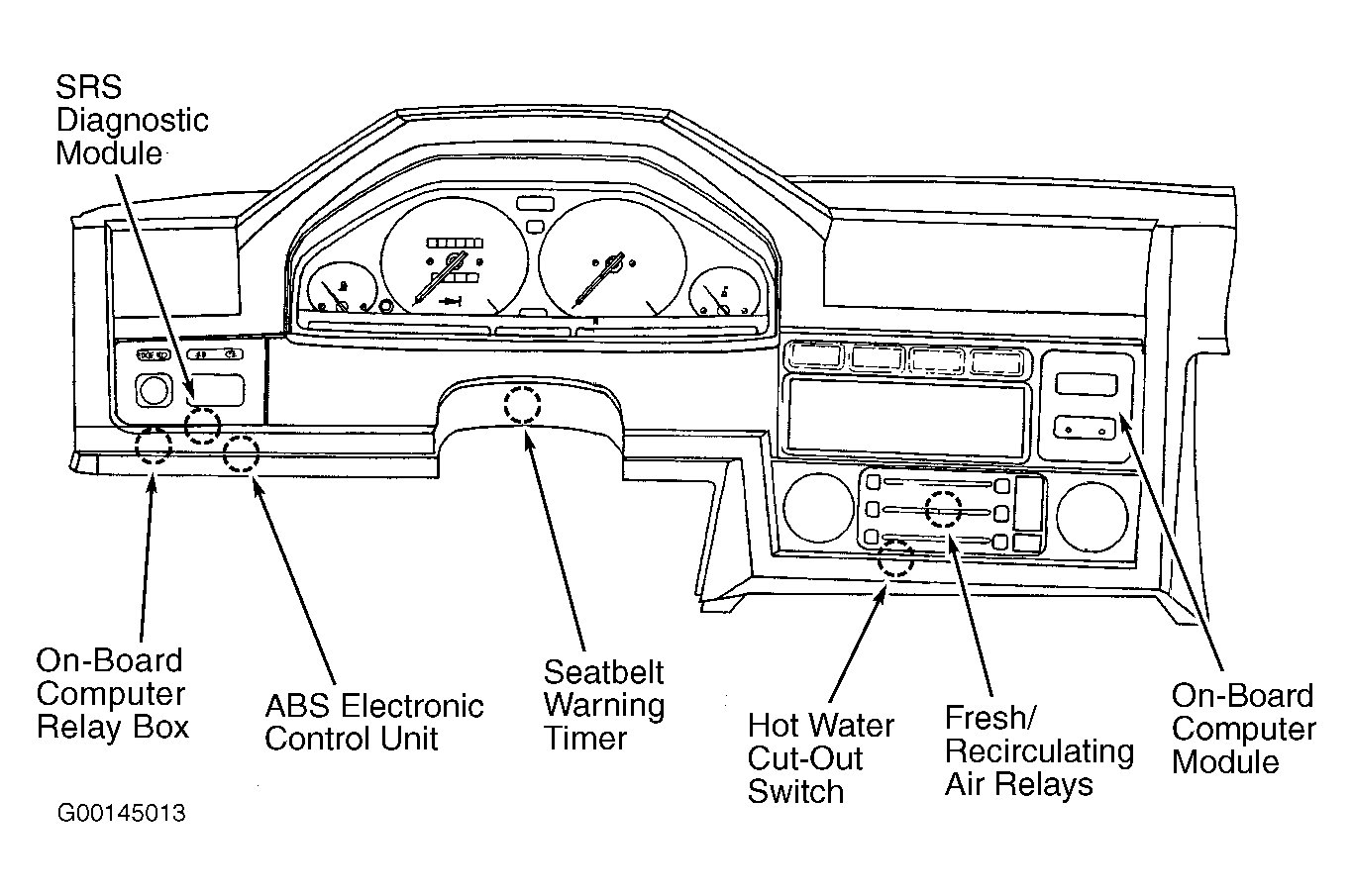 SRS Diagnostic Module

On-Board Computer Relay Box

ABS Electronic Control Unit

Seatbelt Warning Timer

Hot Water Cut-Out Switch

Fresh/ Recirculating Air Relays

On-Board Computer Module

G00145013