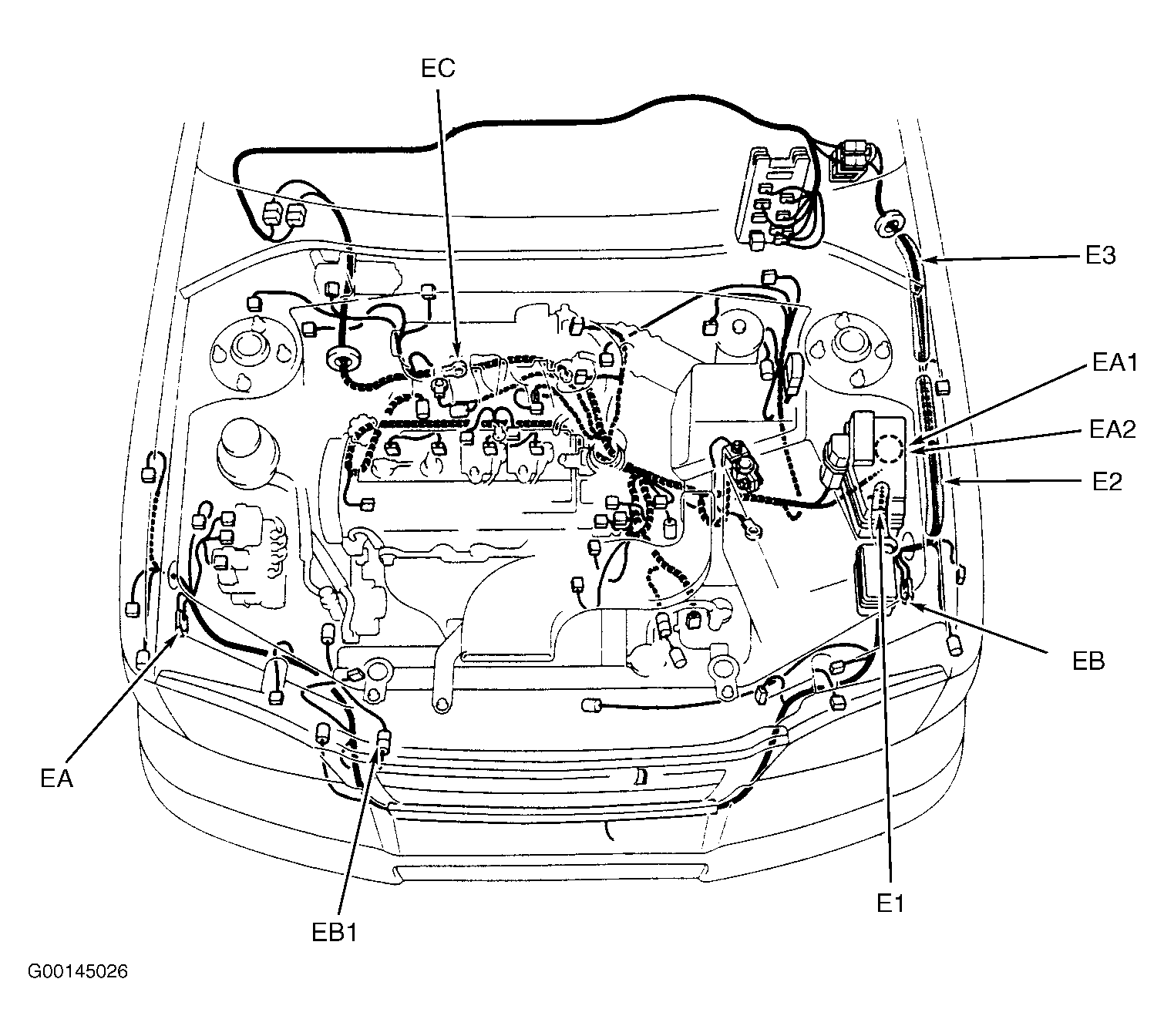 EC

E3

EA1

EA2

E2

EB

EA

EB1

E1

G00145026