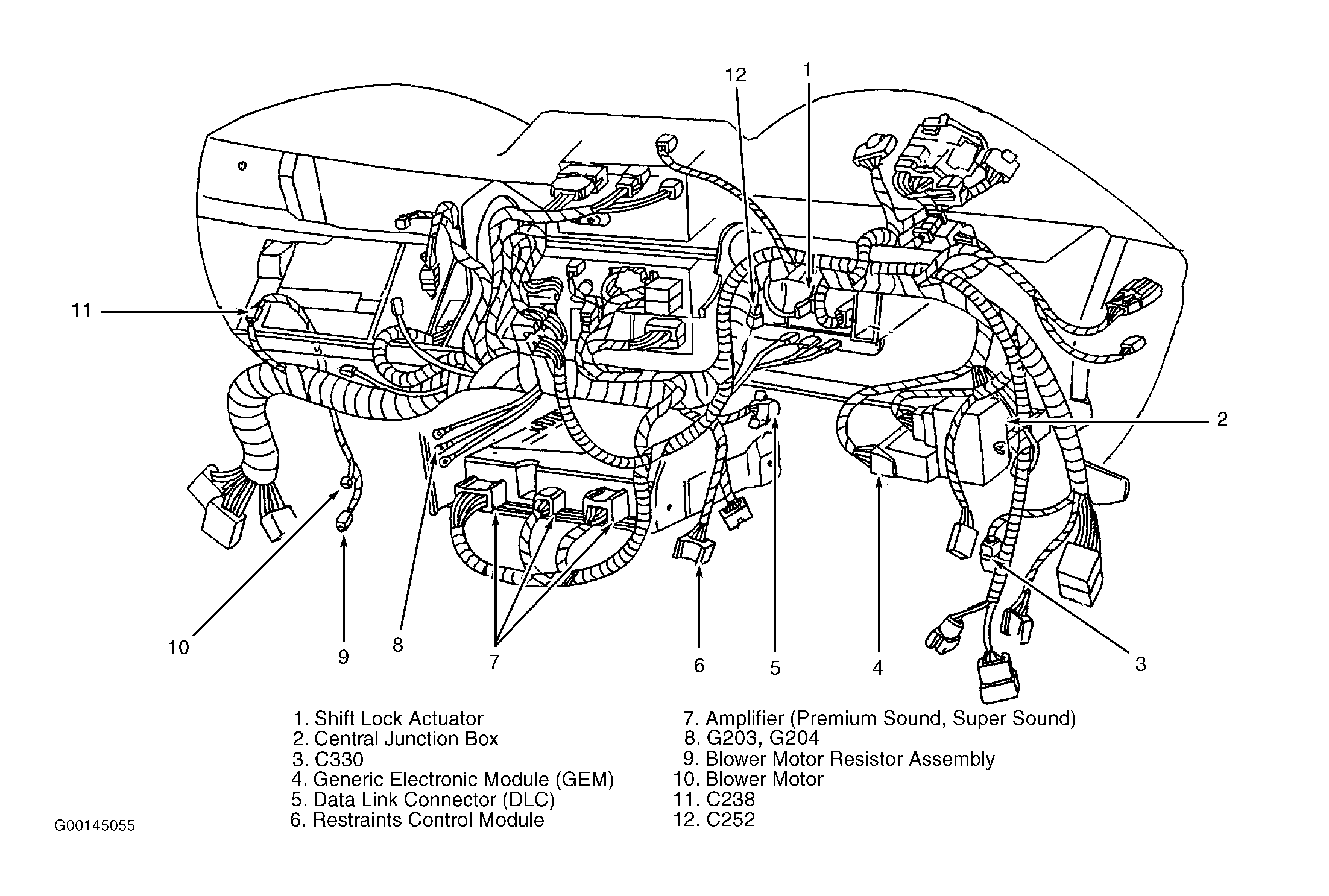 12
1
11
2
10
9
8
7
6
5
4
3

1. Shift Lock Actuator
2. Central Junction Box
3. C330
4. Generic Electronic Module (GEM)
5. Data Link Connector (DLC)
6. Restraints Control Module

7. Amplifier (Premium Sound, Super Sound)
8. G203, G204
9. Blower Motor Resistor Assembly
10. Blower Motor
11. C238
12. C252

G00145055