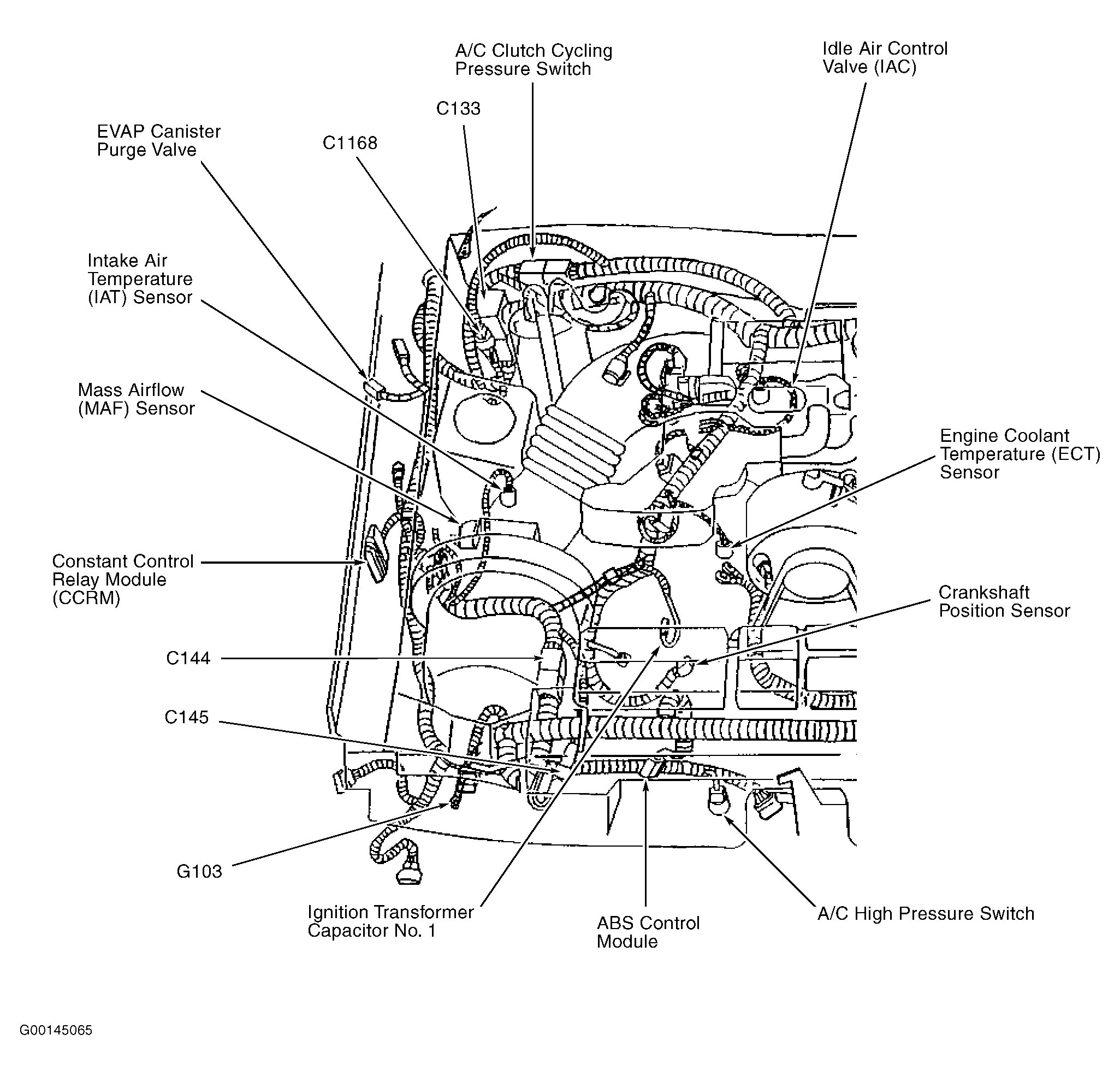 A/C Clutch Cycling Pressure Switch

Idle Air Control Valve (IAC)

C133

EVAP Canister Purge Valve

C1168

Intake Air Temperature (IAT) Sensor

Mass Airflow (MAF) Sensor

Engine Coolant Temperature (ECT) Sensor

Constant Control Relay Module (CCRM)

Crankshaft Position Sensor

C144

C145

G103

Ignition Transformer Capacitor No. 1

ABS Control Module

A/C High Pressure Switch

G00145065