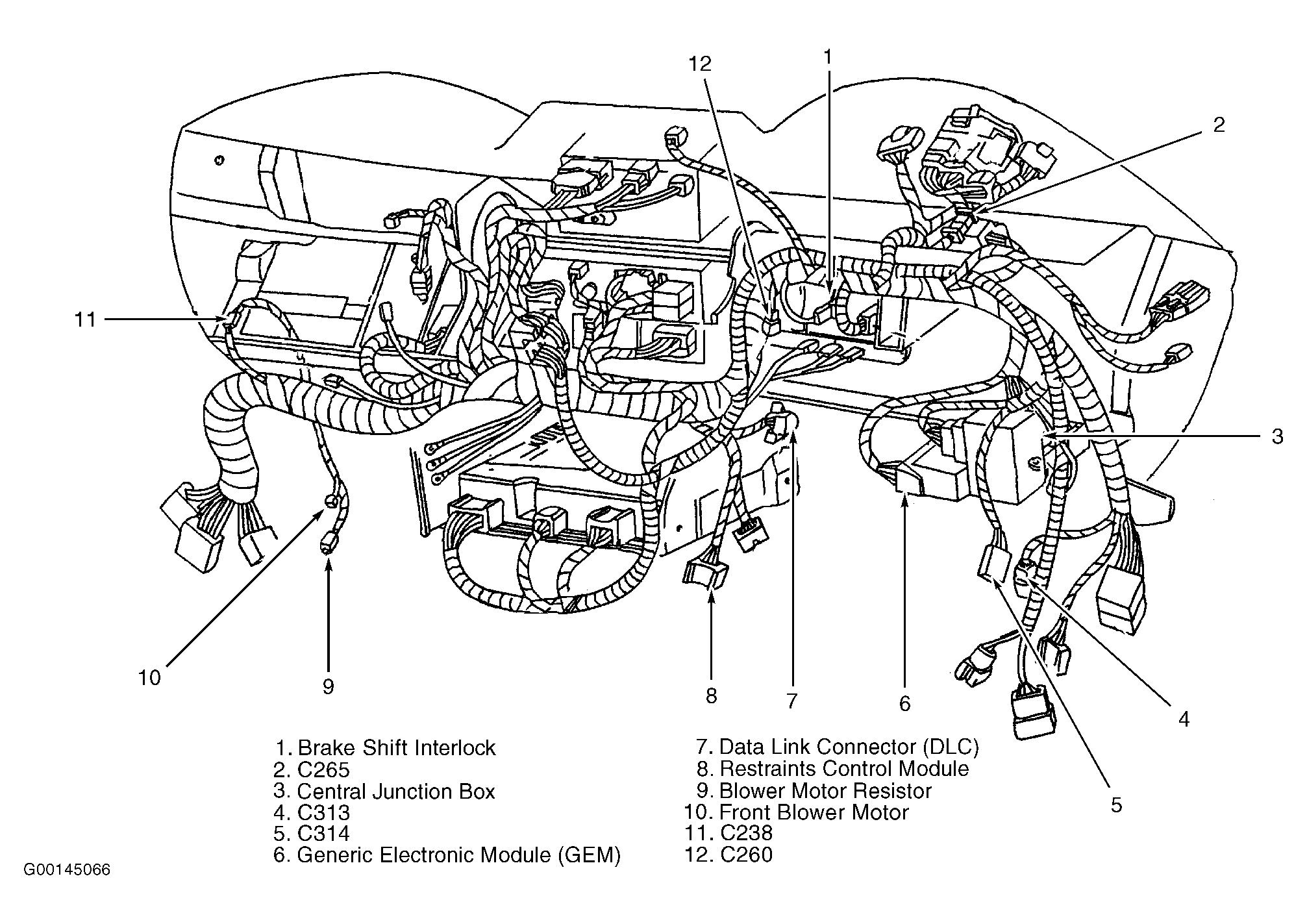 12
1
2
11
3
10
9
8
7
6
4
5

1. Brake Shift Interlock
2. C265
3. Central Junction Box
4. C313
5. C314
6. Generic Electronic Module (GEM)

7. Data Link Connector (DLC)
8. Restraints Control Module
9. Blower Motor Resistor
10. Front Blower Motor
11. C238
12. C260

G00145066