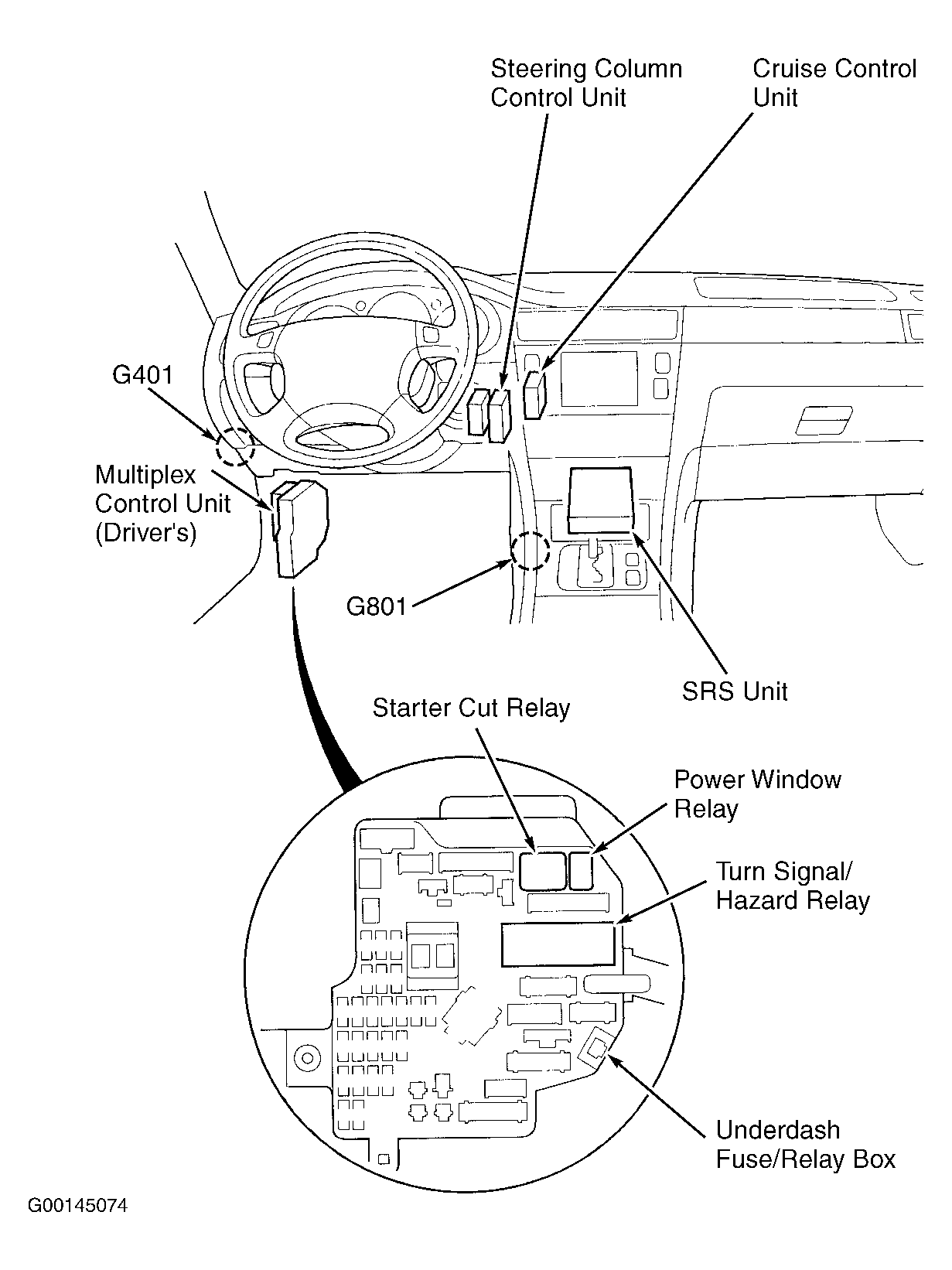 Steering Column Control Unit

Cruise Control Unit

G401

Multiplex Control Unit (Driver's)

G801

SRS Unit

Starter Cut Relay

Power Window Relay

Turn Signal/ Hazard Relay

Underdash Fuse/Relay Box

G00145074