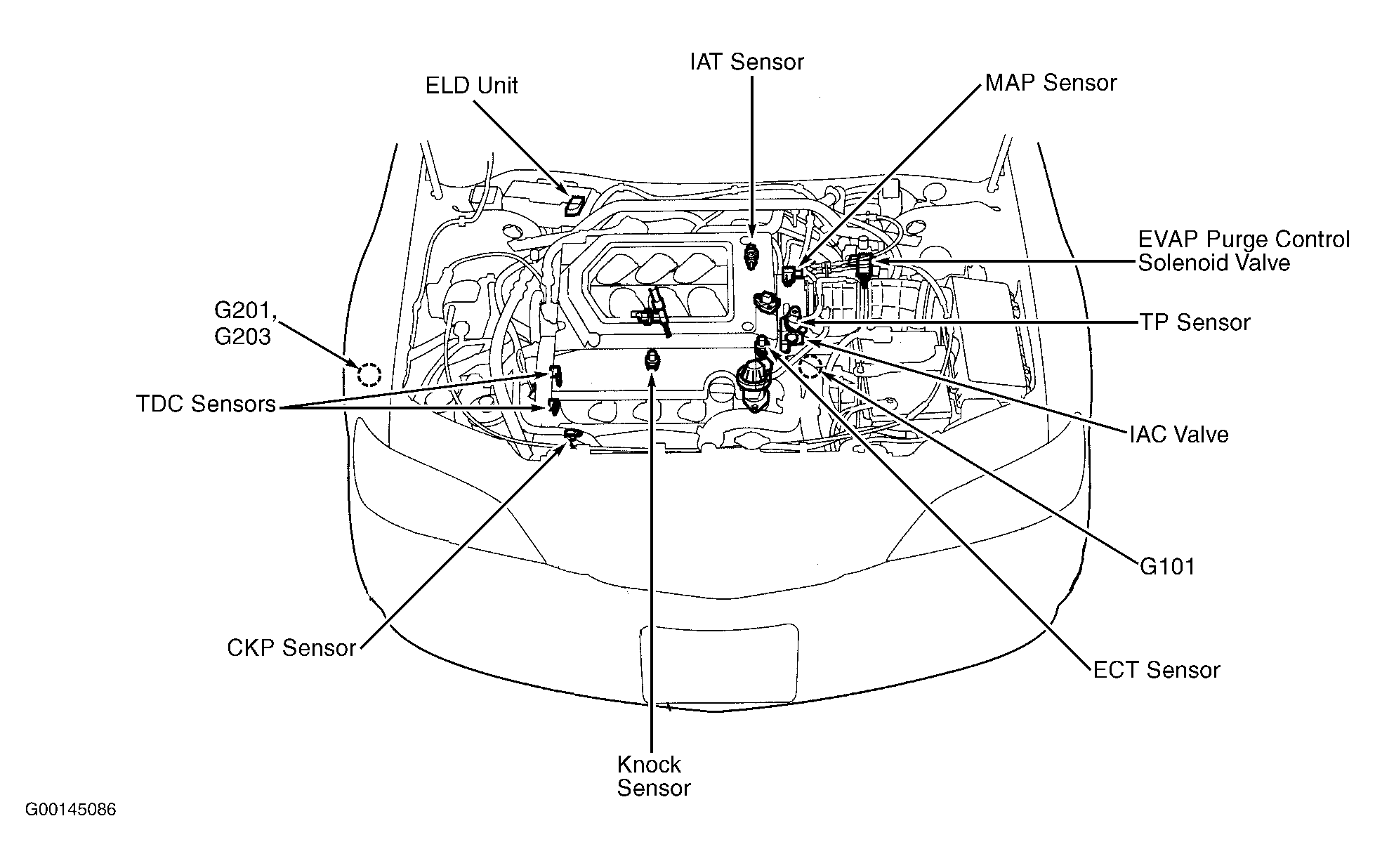 IAT Sensor

ELD Unit

MAP Sensor

EVAP Purge Control Solenoid Valve

G201, G203

TP Sensor

TDC Sensors

IAC Valve

G101

CKP Sensor

ECT Sensor

Knock Sensor

G00145086