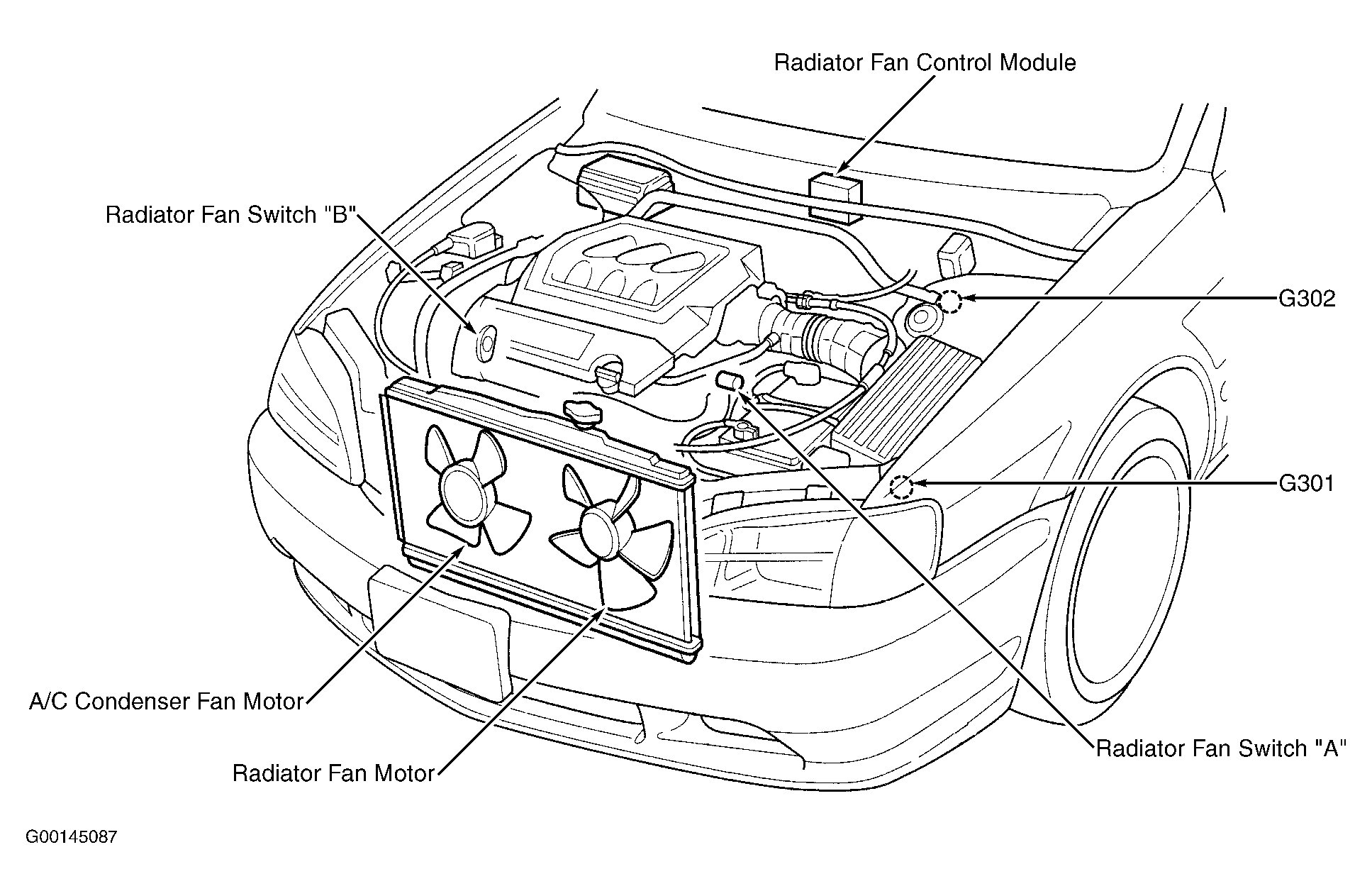 Radiator Fan Control Module

Radiator Fan Switch "B"

G302

G301

A/C Condenser Fan Motor

Radiator Fan Motor

Radiator Fan Switch "A"

G00145087