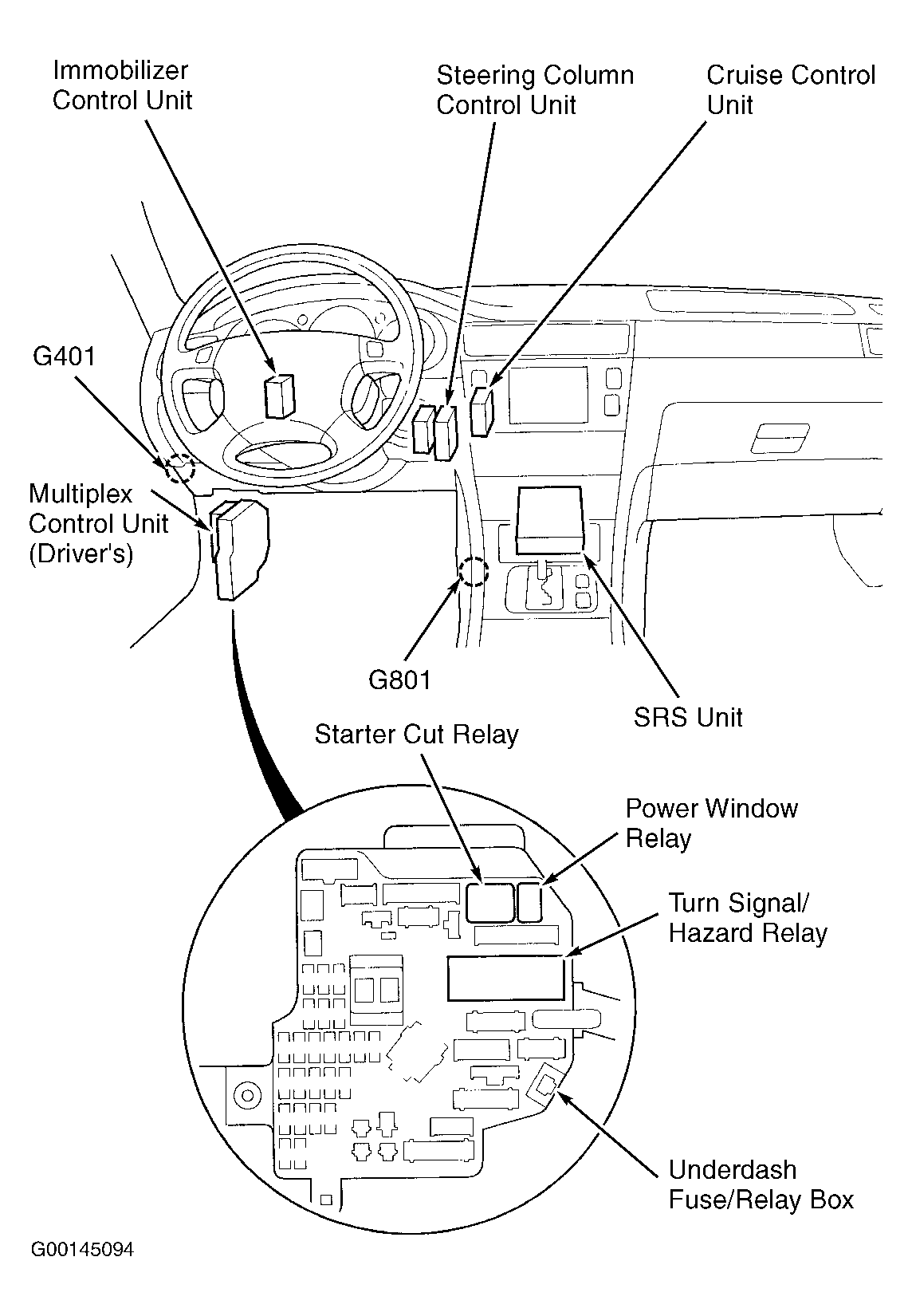 Immobilizer Control Unit

Steering Column Control Unit

Cruise Control Unit

G401

Multiplex Control Unit (Driver's)

G801

SRS Unit

Starter Cut Relay

Power Window Relay

Turn Signal/ Hazard Relay

Underdash Fuse/Relay Box

G00145094