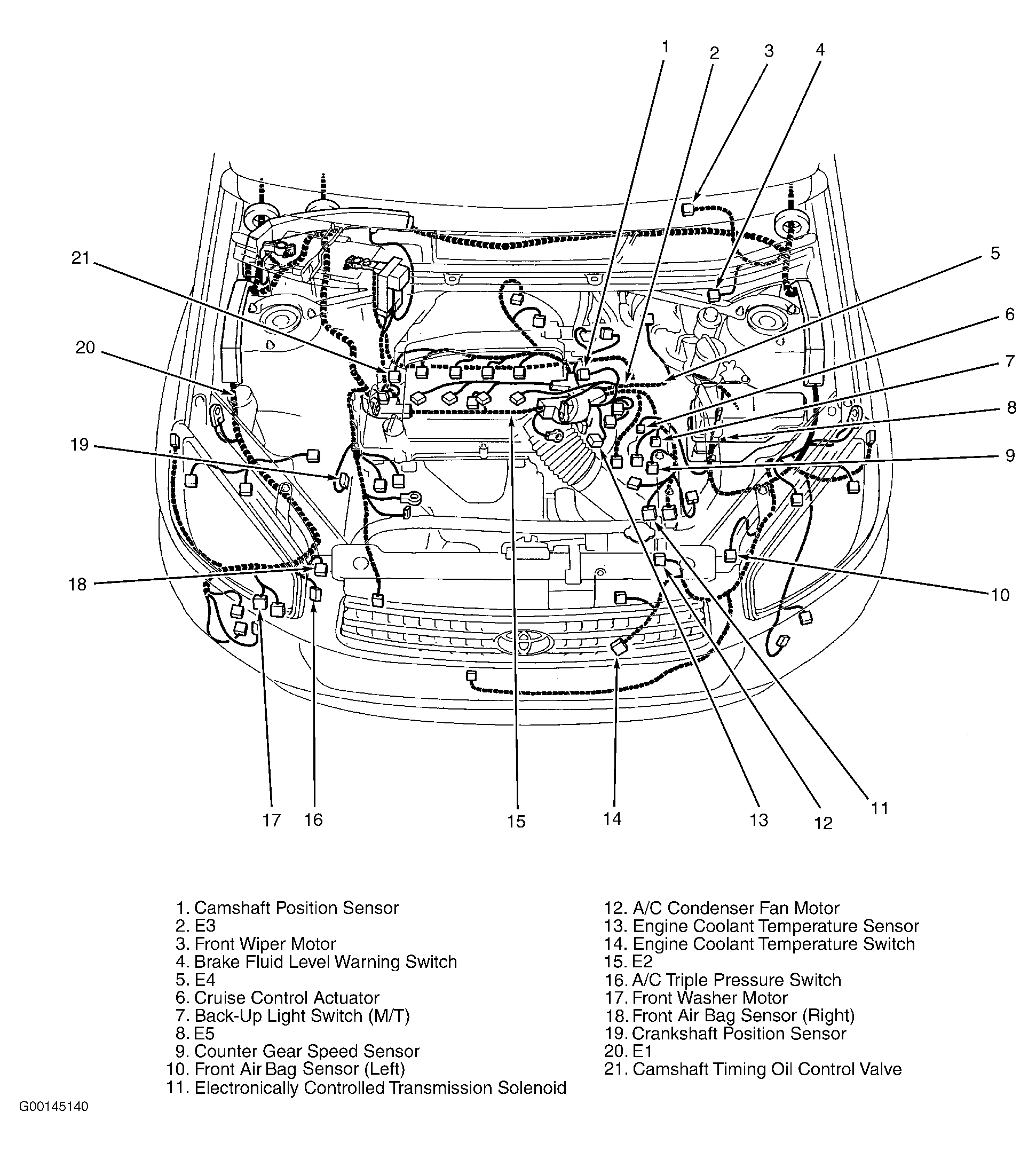 1 2 3 4

21

5

6

20

7

8

19

9

18

10

17 16 15 14 13 12 11

1. Camshaft Position Sensor
2. E3
3. Front Wiper Motor
4. Brake Fluid Level Warning Switch
5. E4
6. Cruise Control Actuator
7. Back-Up Light Switch (M/T)
8. E5
9. Counter Gear Speed Sensor
10. Front Air Bag Sensor (Left)
11. Electronically Controlled Transmission Solenoid

12. A/C Condenser Fan Motor
13. Engine Coolant Temperature Sensor
14. Engine Coolant Temperature Switch
15. E2
16. A/C Triple Pressure Switch
17. Front Washer Motor
18. Front Air Bag Sensor (Right)
19. Crankshaft Position Sensor
20. E1
21. Camshaft Timing Oil Control Valve

G00145140