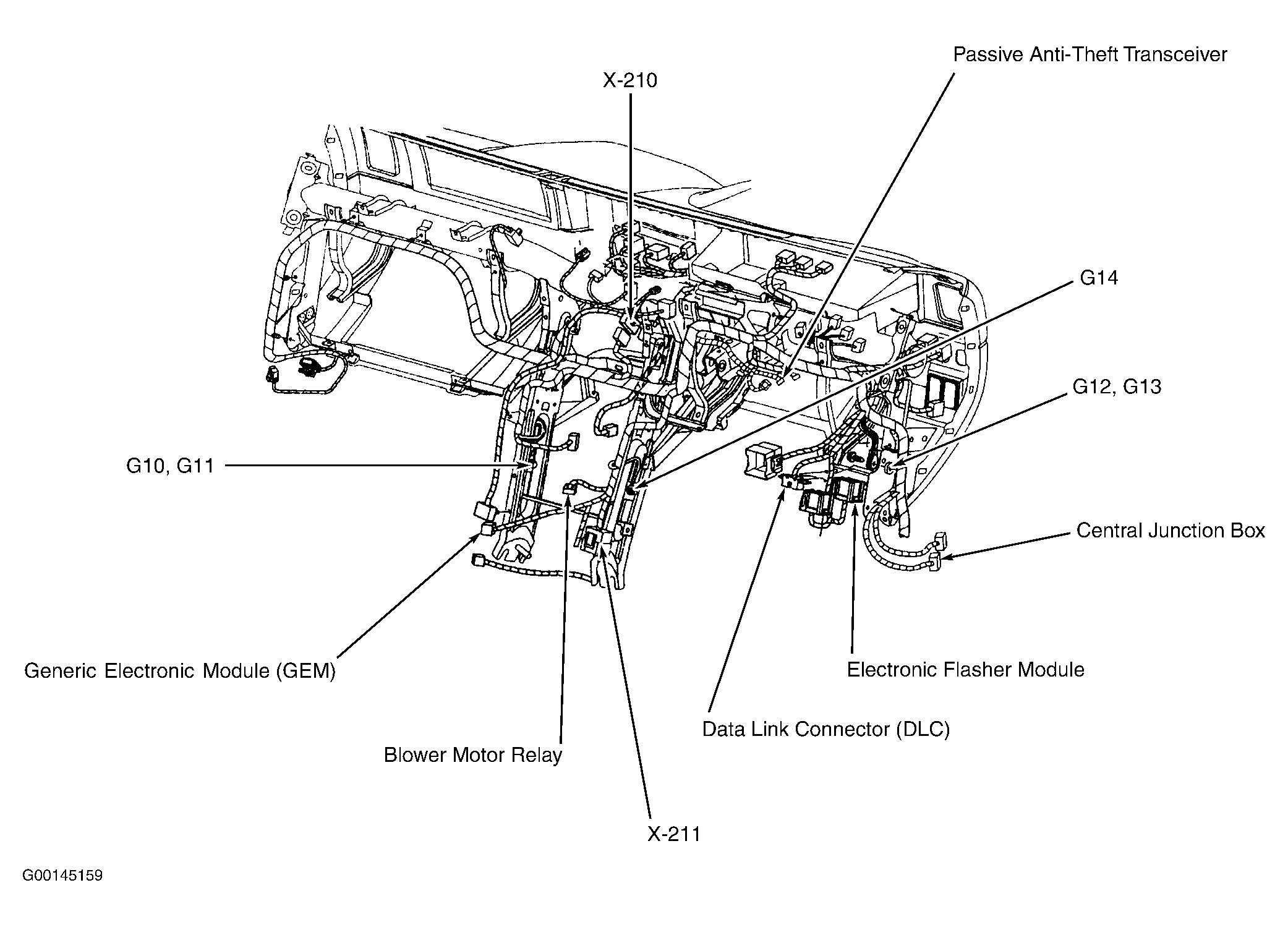 Passive Anti-Theft Transceiver

X-210

G14

G12, G13

G10, G11

Central Junction Box

Generic Electronic Module (GEM)

Electronic Flasher Module

Data Link Connector (DLC)

Blower Motor Relay

X-211

G00145159