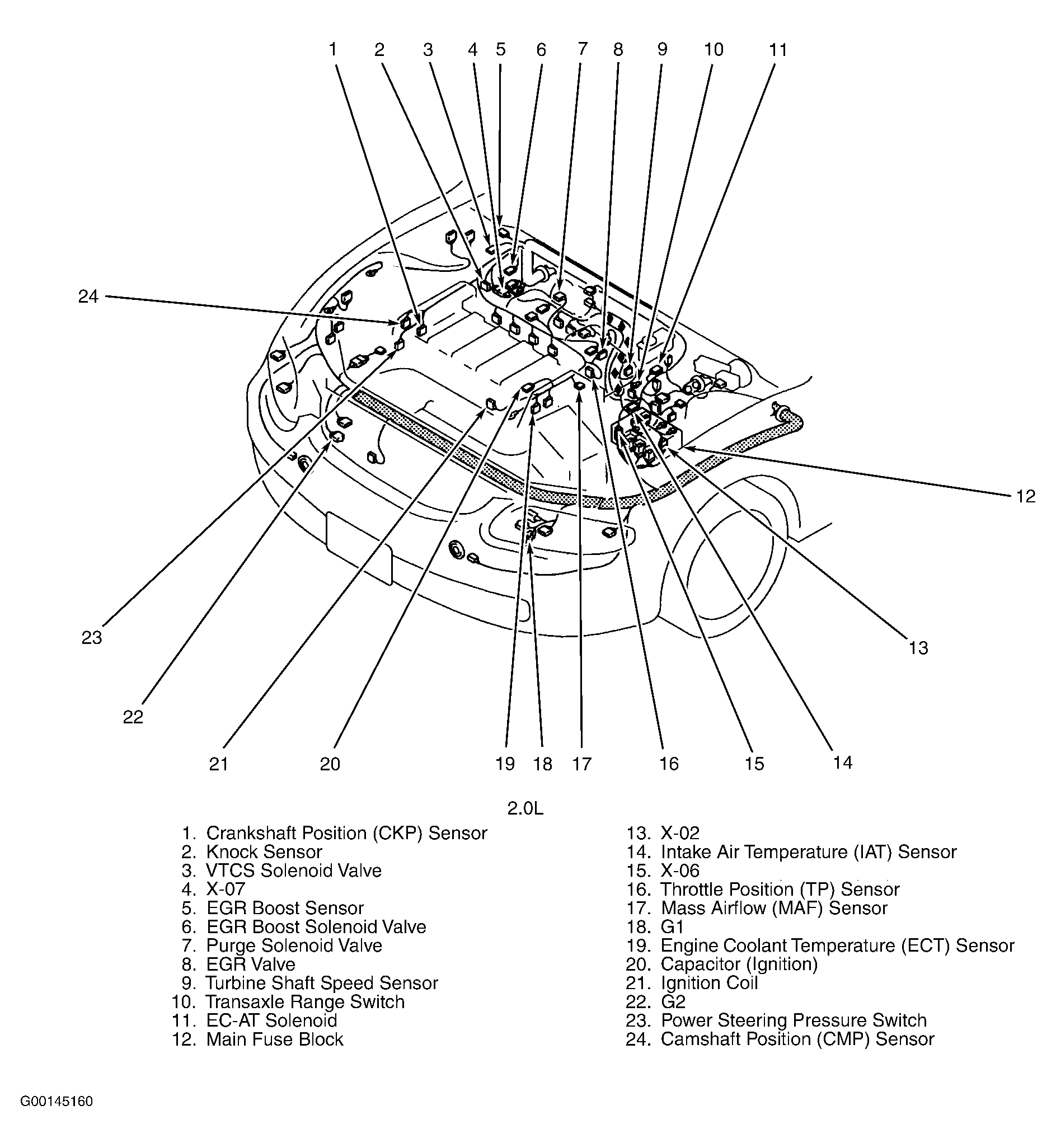 1 2 3 4 5 6 7 8 9 10 11

24

12

23

13

22

21 20 19 18 17 16 15 14

2.0L

1. Crankshaft Position (CKP) Sensor
2. Knock Sensor
3. VTCS Solenoid Valve
4. X-07
5. EGR Boost Sensor
6. EGR Boost Solenoid Valve
7. Purge Solenoid Valve
8. EGR Valve
9. Turbine Shaft Speed Sensor
10. Transaxle Range Switch
11. EC-AT Solenoid
12. Main Fuse Block

13. X-02
14. Intake Air Temperature (IAT) Sensor
15. X-06
16. Throttle Position (TP) Sensor
17. Mass Airflow (MAF) Sensor
18. G1
19. Engine Coolant Temperature (ECT) Sensor
20. Capacitor (Ignition)
21. Ignition Coil
22. G2
23. Power Steering Pressure Switch
24. Camshaft Position (CMP) Sensor

G00145160