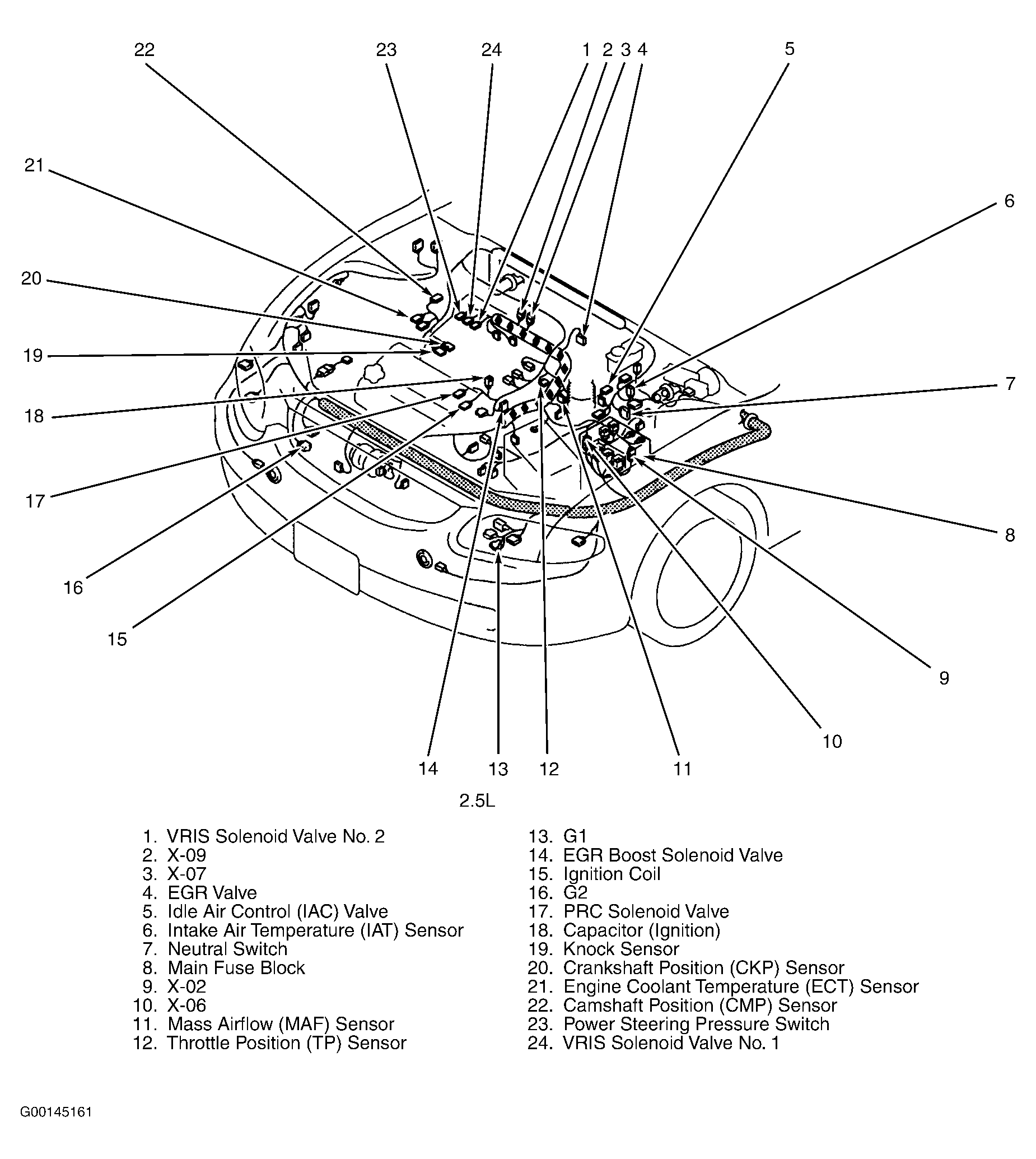 22
23
24
1 2 3 4
5
21
6
20
19
7
18
17
8
16
15
9
10
14
13
12
11

2.5L

1. VRIS Solenoid Valve No. 2
2. X-09
3. X-07
4. EGR Valve
5. Idle Air Control (IAC) Valve
6. Intake Air Temperature (IAT) Sensor
7. Neutral Switch
8. Main Fuse Block
9. X-02
10. X-06
11. Mass Airflow (MAF) Sensor
12. Throttle Position (TP) Sensor

13. G1
14. EGR Boost Solenoid Valve
15. Ignition Coil
16. G2
17. PRC Solenoid Valve
18. Capacitor (Ignition)
19. Knock Sensor
20. Crankshaft Position (CKP) Sensor
21. Engine Coolant Temperature (ECT) Sensor
22. Camshaft Position (CMP) Sensor
23. Power Steering Pressure Switch
24. VRIS Solenoid Valve No. 1

G00145161