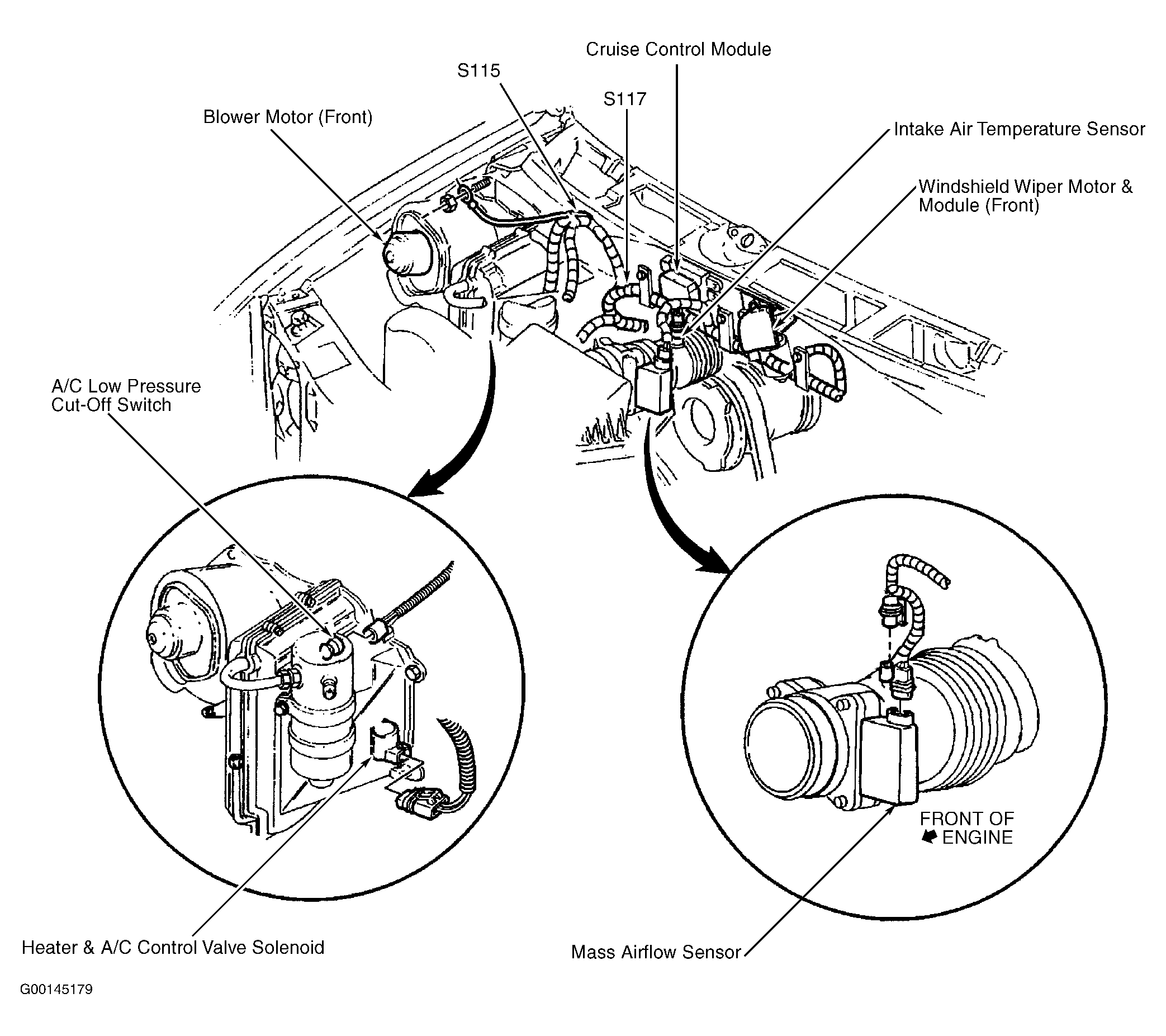 Cruise Control Module

S115

S117

Blower Motor (Front)

Intake Air Temperature Sensor

Windshield Wiper Motor & Module (Front)

A/C Low Pressure Cut-Off Switch

FRONT OF ENGINE

Heater & A/C Control Valve Solenoid

Mass Airflow Sensor

G00145179