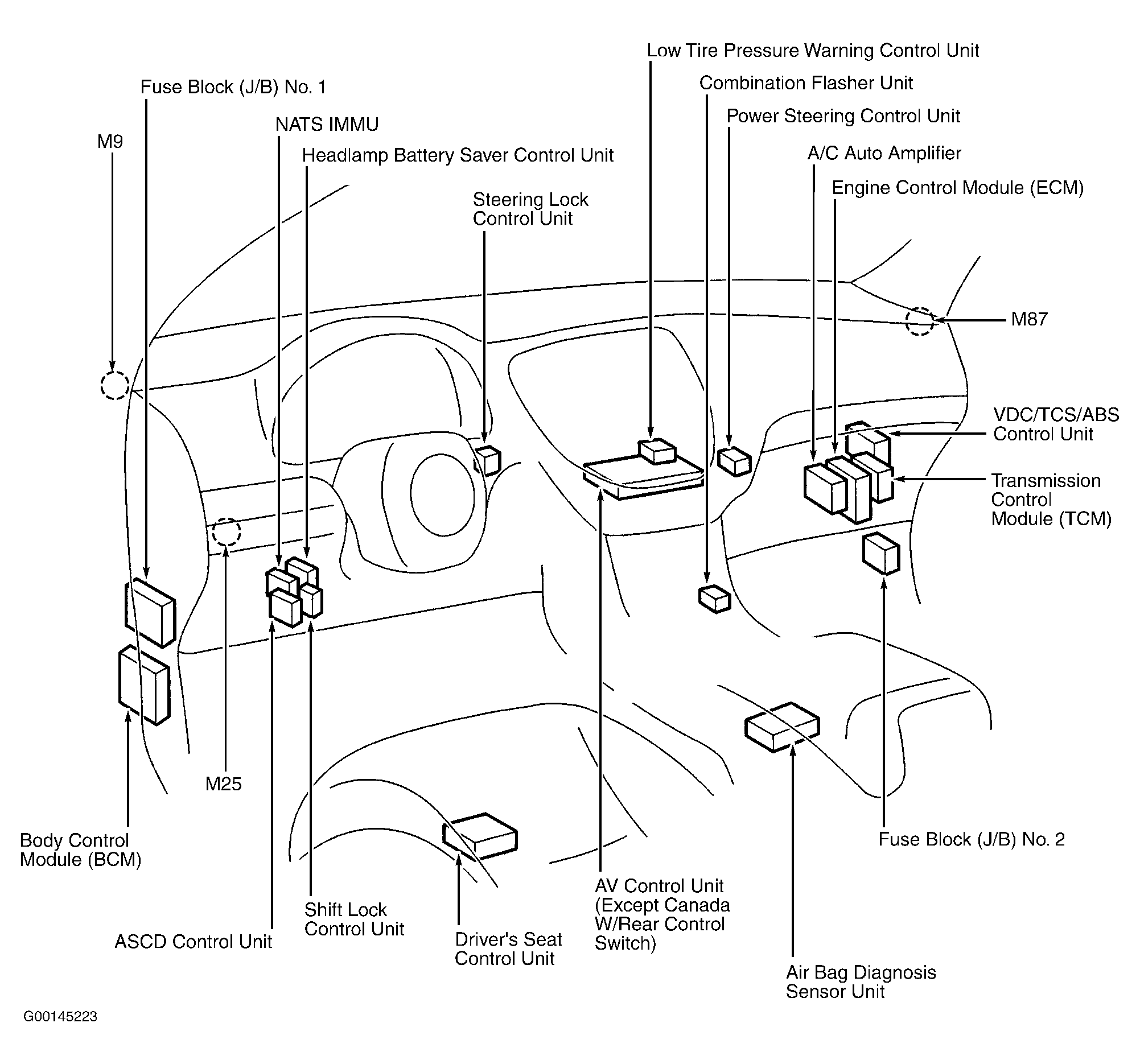 Low Tire Pressure Warning Control Unit

Combination Flasher Unit

Fuse Block (J/B) No. 1

Power Steering Control Unit

NATS IMMU

M9

Headlamp Battery Saver Control Unit

A/C Auto Amplifier

Engine Control Module (ECM)

Steering Lock Control Unit

M87

VDC/TCS/ABS Control Unit

Transmission Control Module (TCM)

M25

Body Control Module (BCM)

Fuse Block (J/B) No. 2

AV Control Unit (Except Canada W/Rear Control Switch)

Shift Lock Control Unit

ASCD Control Unit

Driver's Seat Control Unit

Air Bag Diagnosis Sensor Unit

G00145223