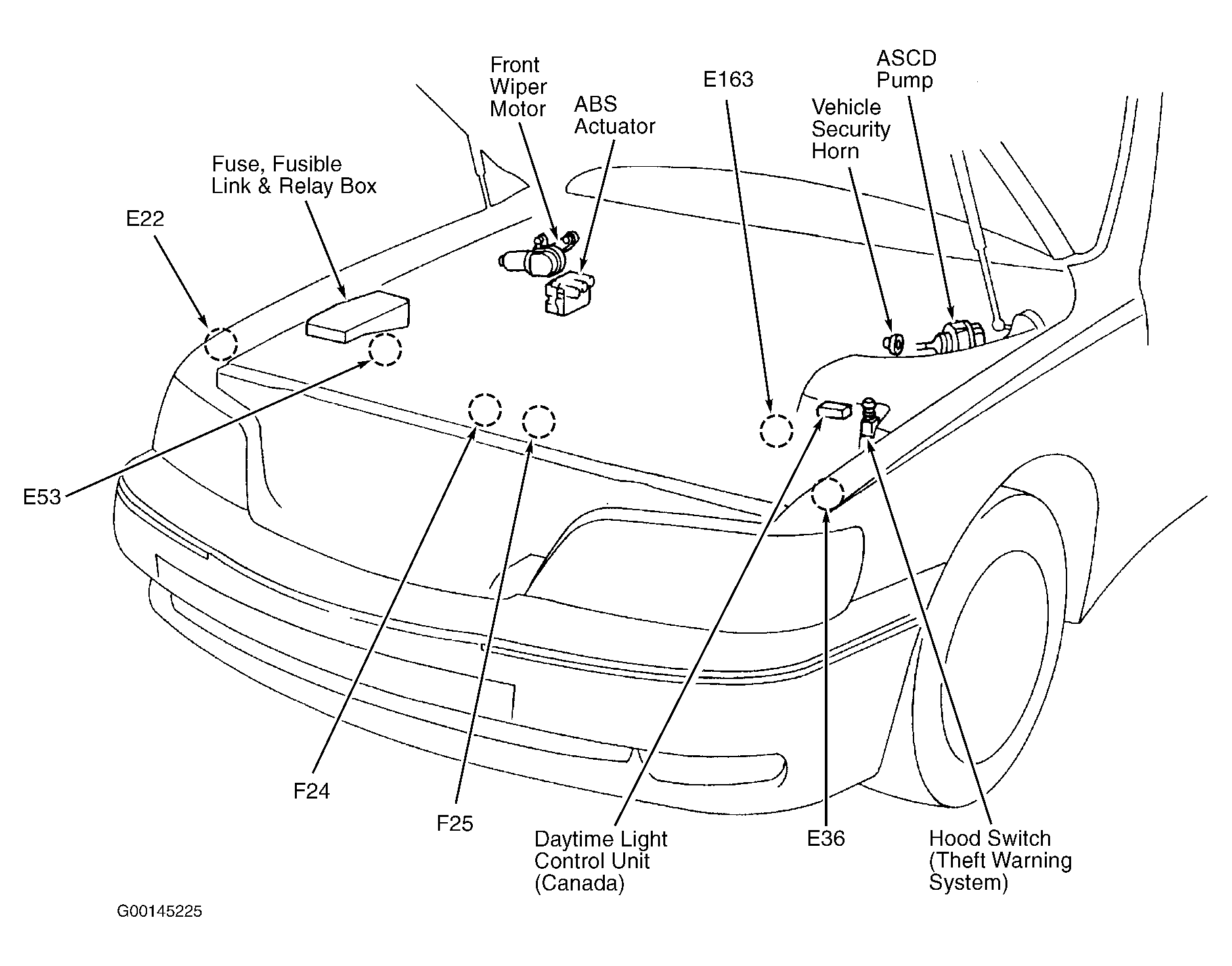 Front Wiper Motor

ABS Actuator

E163

ASCD Pump

Vehicle Security Horn

Fuse, Fusible Link & Relay Box

E22

E53

F24

F25

Daytime Light Control Unit (Canada)

E36

Hood Switch (Theft Warning System)

G00145225