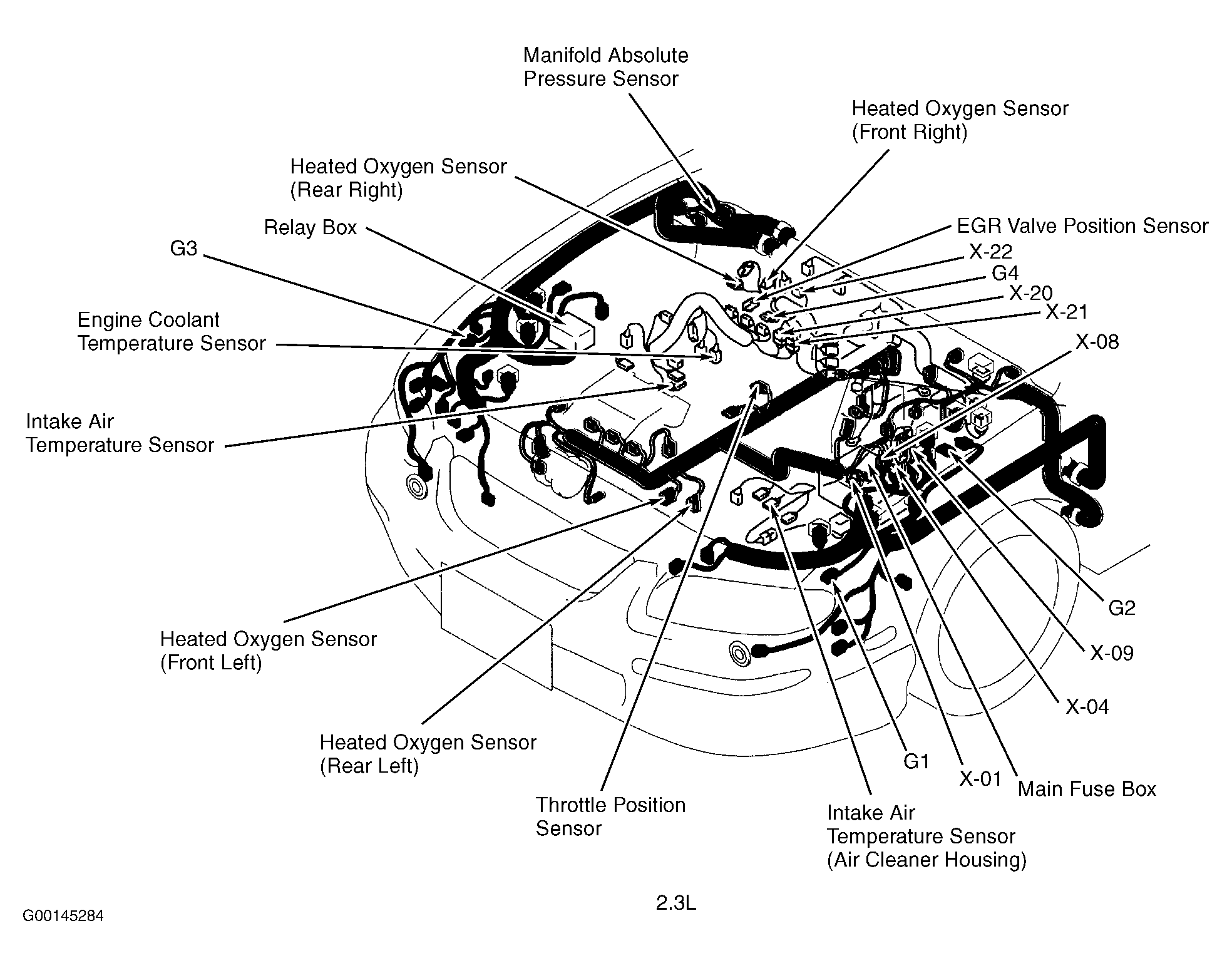 Manifold Absolute Pressure Sensor

Heated Oxygen Sensor (Front Right)

Heated Oxygen Sensor (Rear Right)

Relay Box

EGR Valve Position Sensor

G3

X-22

G4

X-20

X-21

Engine Coolant Temperature Sensor

X-08

Intake Air Temperature Sensor

G2

Heated Oxygen Sensor (Front Left)

X-09

X-04

Heated Oxygen Sensor (Rear Left)

G1

X-01

Main Fuse Box

Throttle Position Sensor

Intake Air Temperature Sensor (Air Cleaner Housing)

2.3L

G00145284