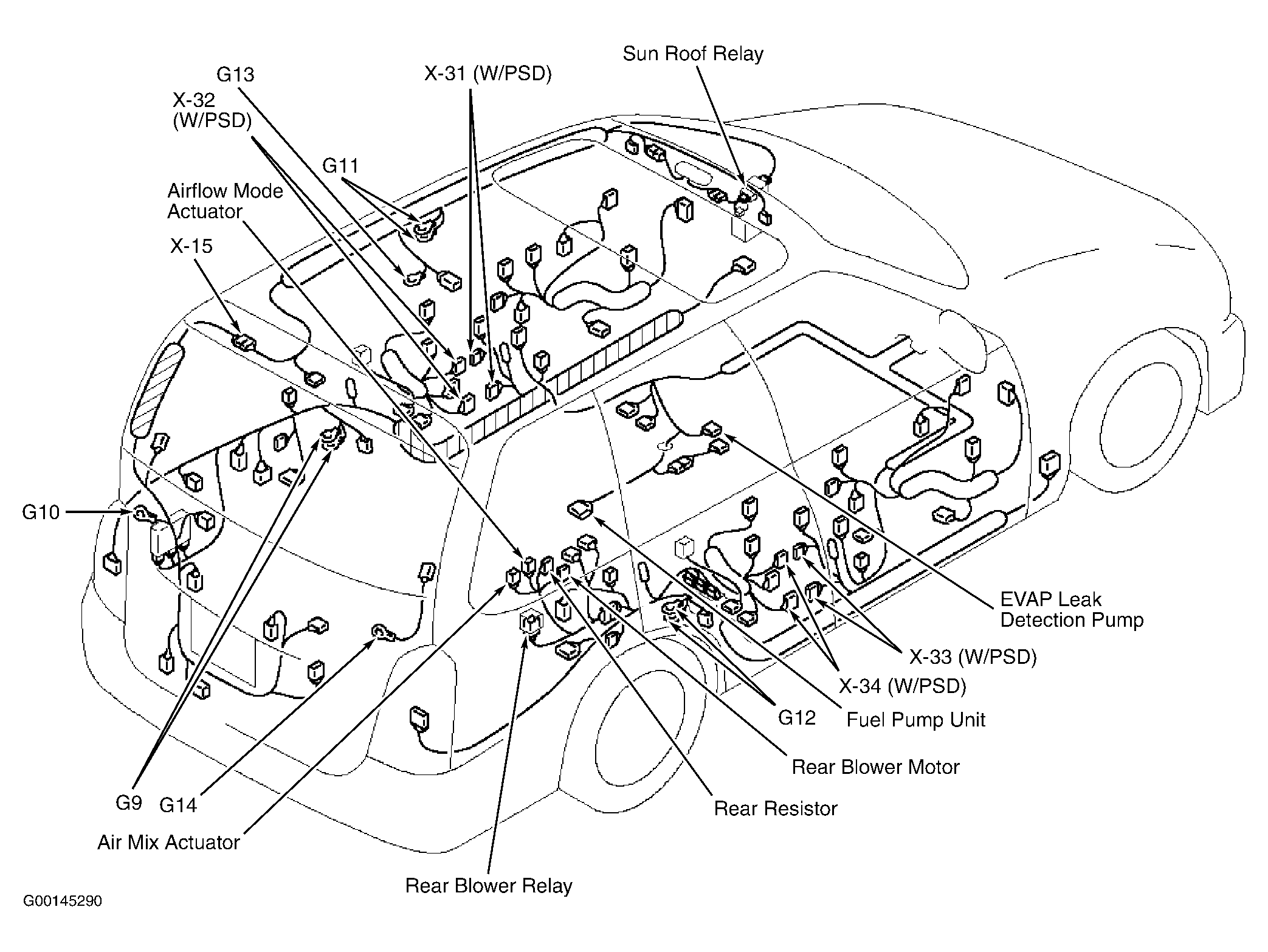 Sun Roof Relay

G13

X-31 (W/PSD)

X-32 (W/PSD)

G11

Airflow Mode Actuator

X-15

G10

EVAP Leak Detection Pump

X-33 (W/PSD)

X-34 (W/PSD)

G12

Fuel Pump Unit

Rear Blower Motor

Rear Resistor

G9

G14

Air Mix Actuator

Rear Blower Relay

G00145290