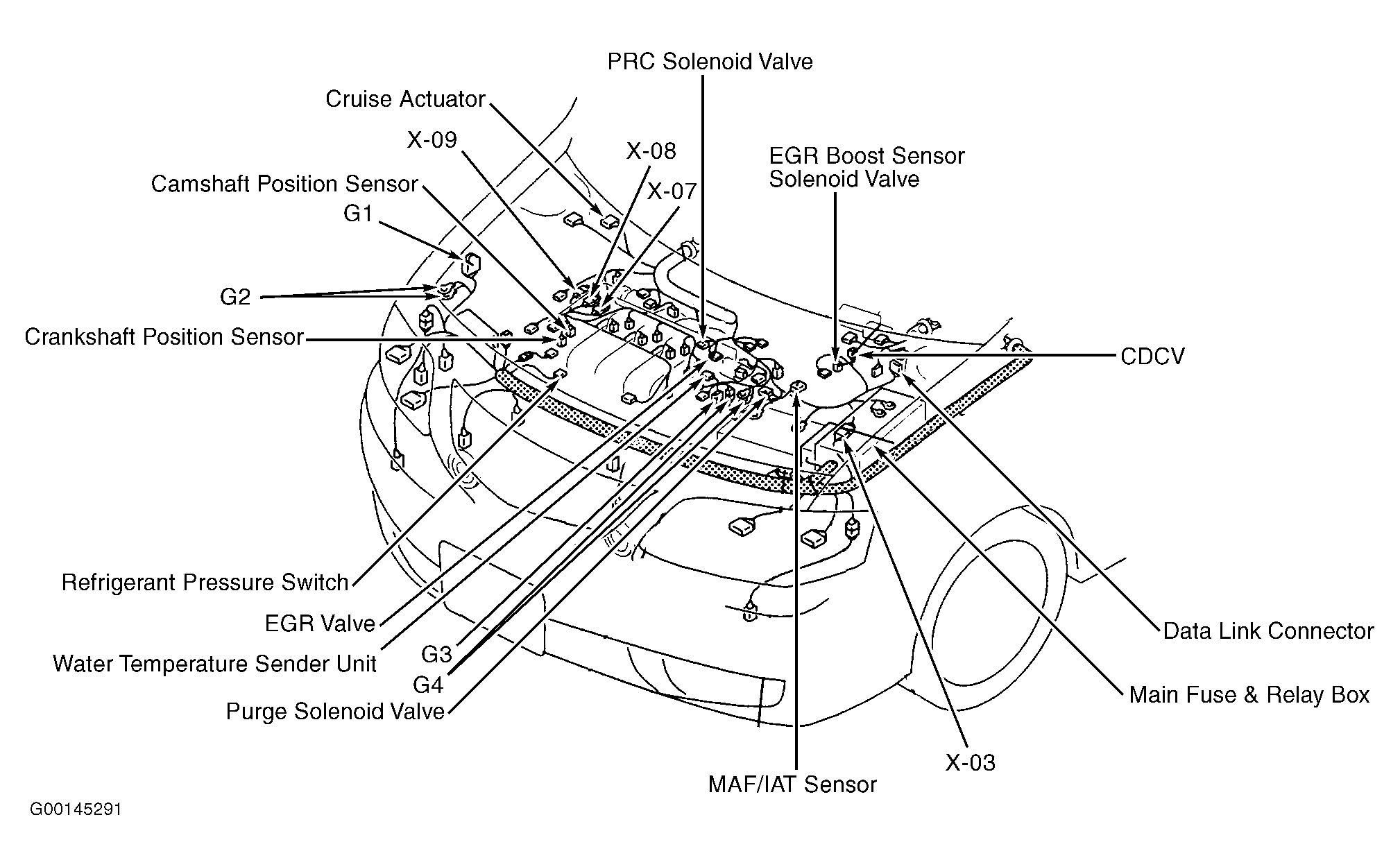 PRC Solenoid Valve

Cruise Actuator

X-09

X-08

X-07

EGR Boost Sensor Solenoid Valve

Camshaft Position Sensor

G1

G2

Crankshaft Position Sensor

CDCV

Refrigerant Pressure Switch

EGR Valve

Water Temperature Sender Unit

G3

G4

Purge Solenoid Valve

Data Link Connector

Main Fuse & Relay Box

X-03

MAF/IAT Sensor

G00145291