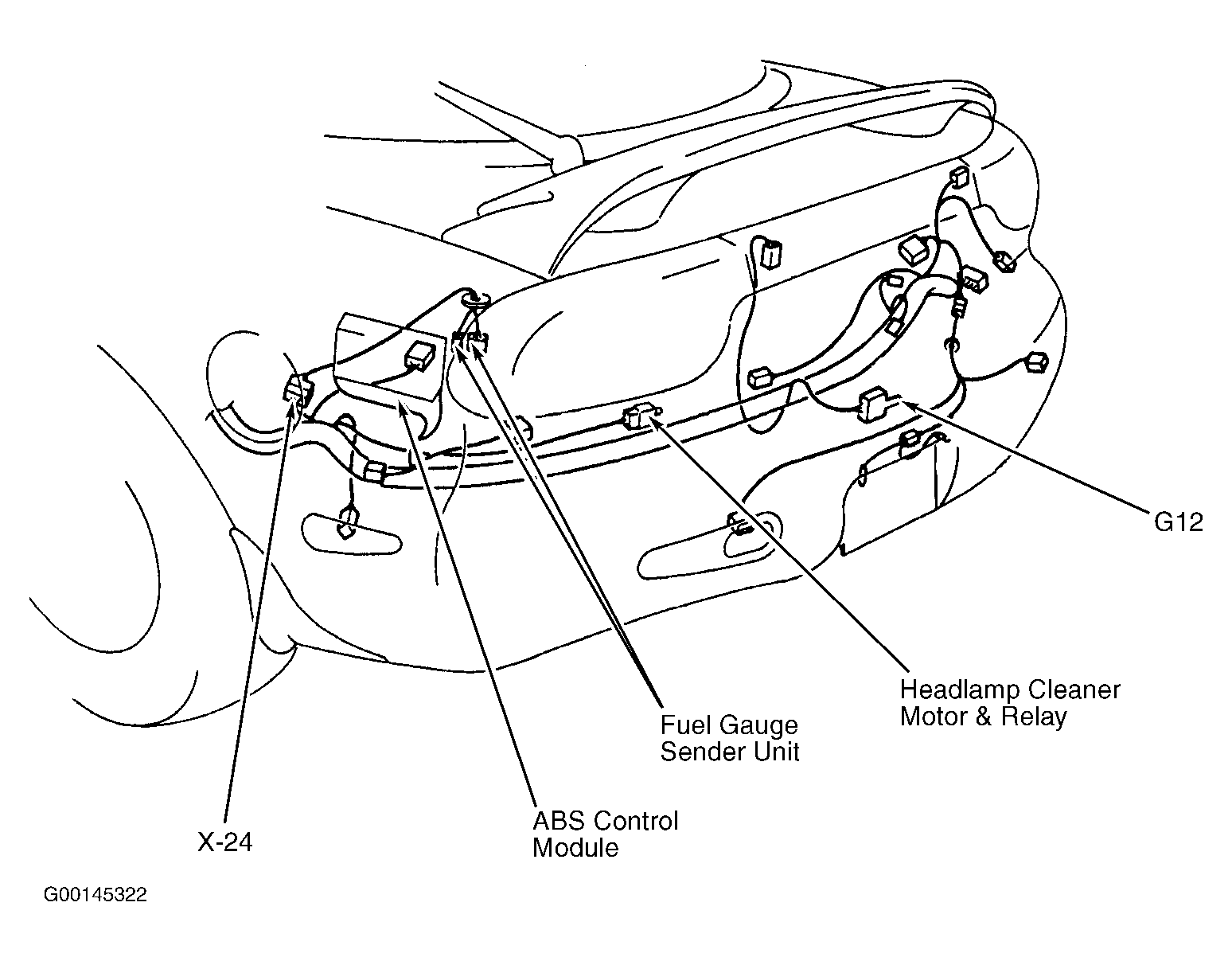 G12

Headlamp Cleaner Motor & Relay

Fuel Gauge Sender Unit

ABS Control Module

X-24

G00145322