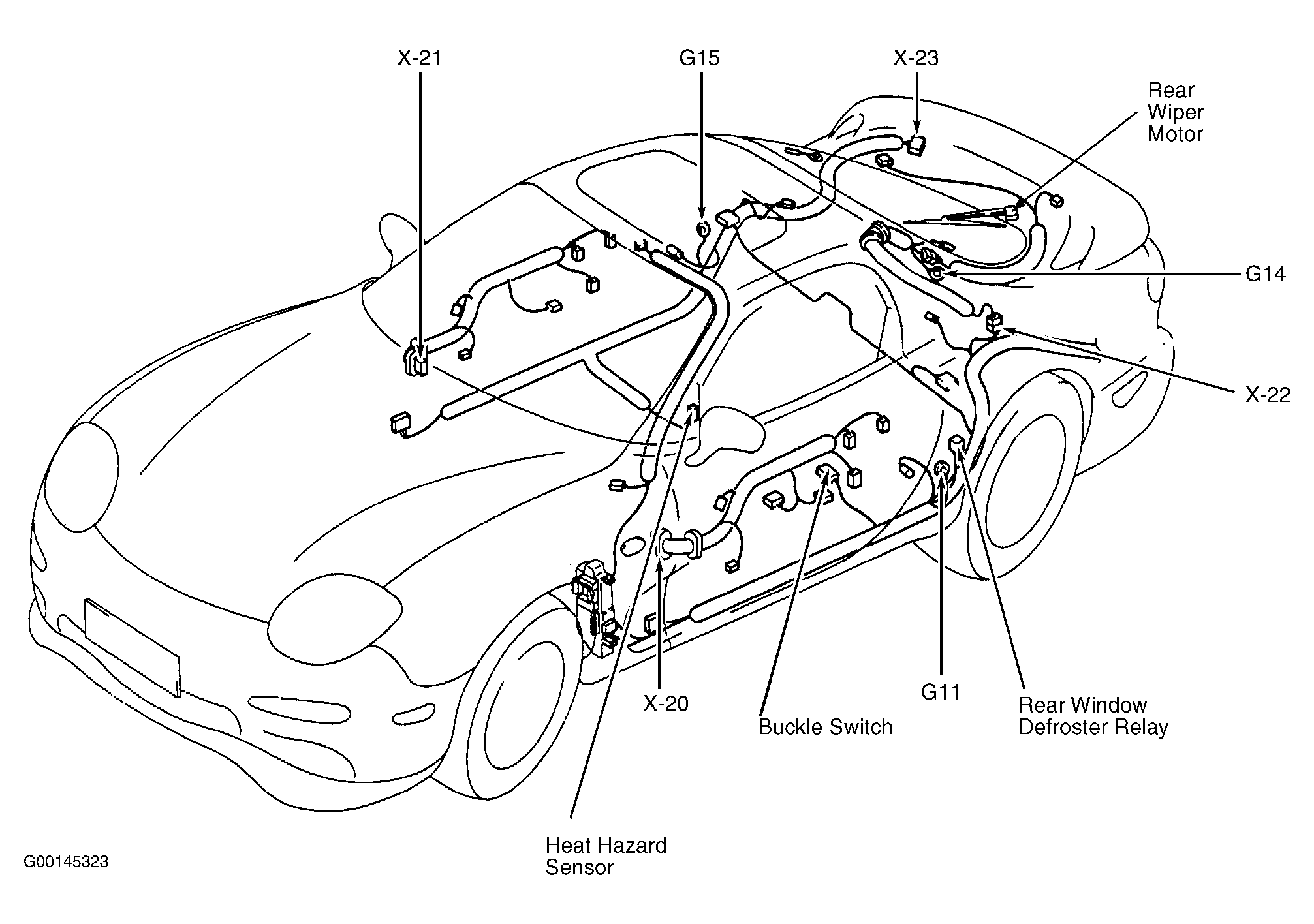 X-21

G15

X-23

Rear Wiper Motor

G14

X-22

X-20

Buckle Switch

G11

Rear Window Defroster Relay

Heat Hazard Sensor

G00145323