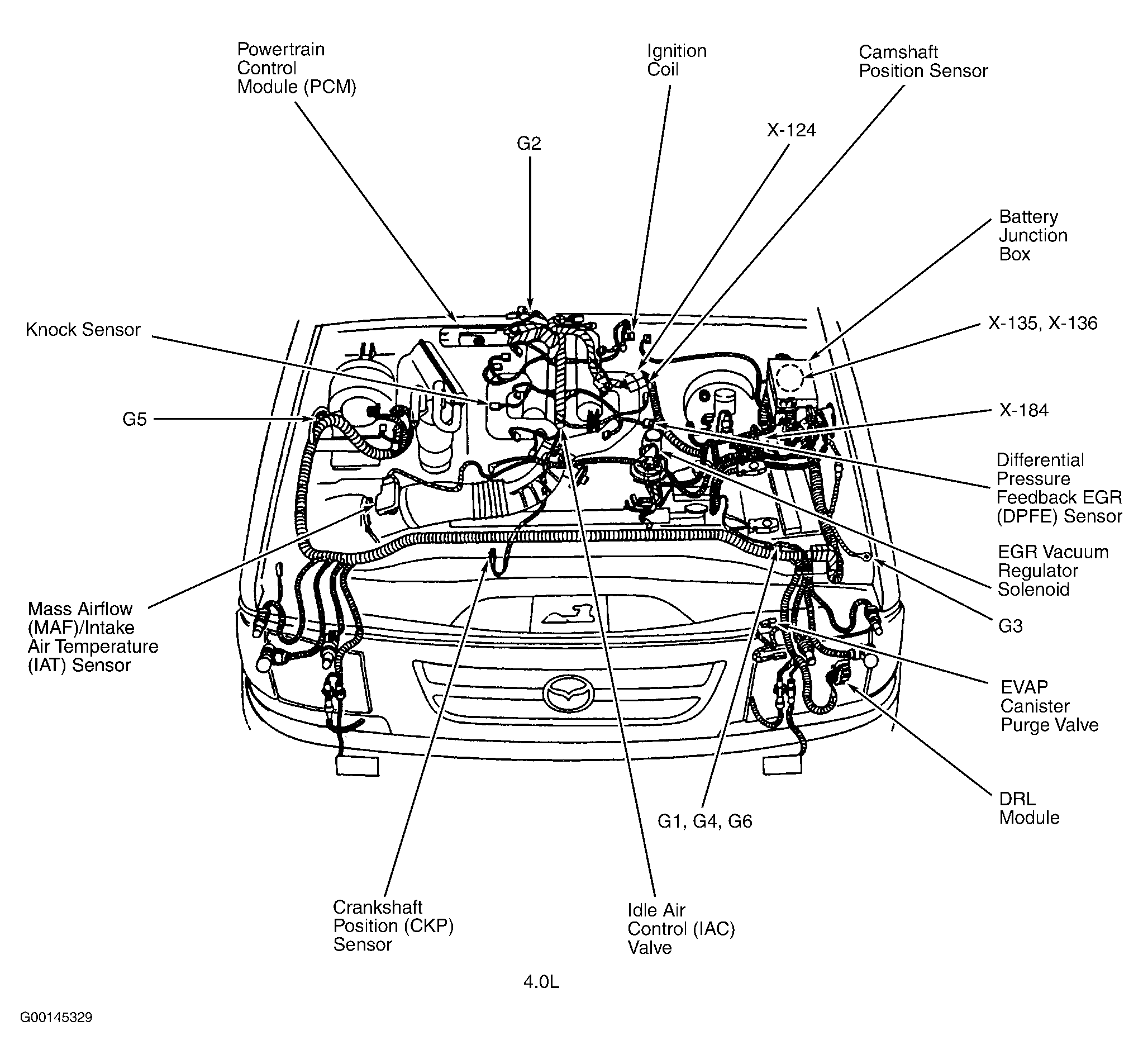 Powertrain Control Module (PCM)

Ignition Coil

Camshaft Position Sensor

G2

X-124

Battery Junction Box

Knock Sensor

X-135, X-136

G5

X-184

Differential Pressure Feedback EGR (DPFE) Sensor

EGR Vacuum Regulator Solenoid

Mass Airflow (MAF)/Intake Air Temperature (IAT) Sensor

G3

EVAP Canister Purge Valve

DRL Module

G1, G4, G6

Crankshaft Position (CKP) Sensor

Idle Air Control (IAC) Valve

4.0L

G00145329