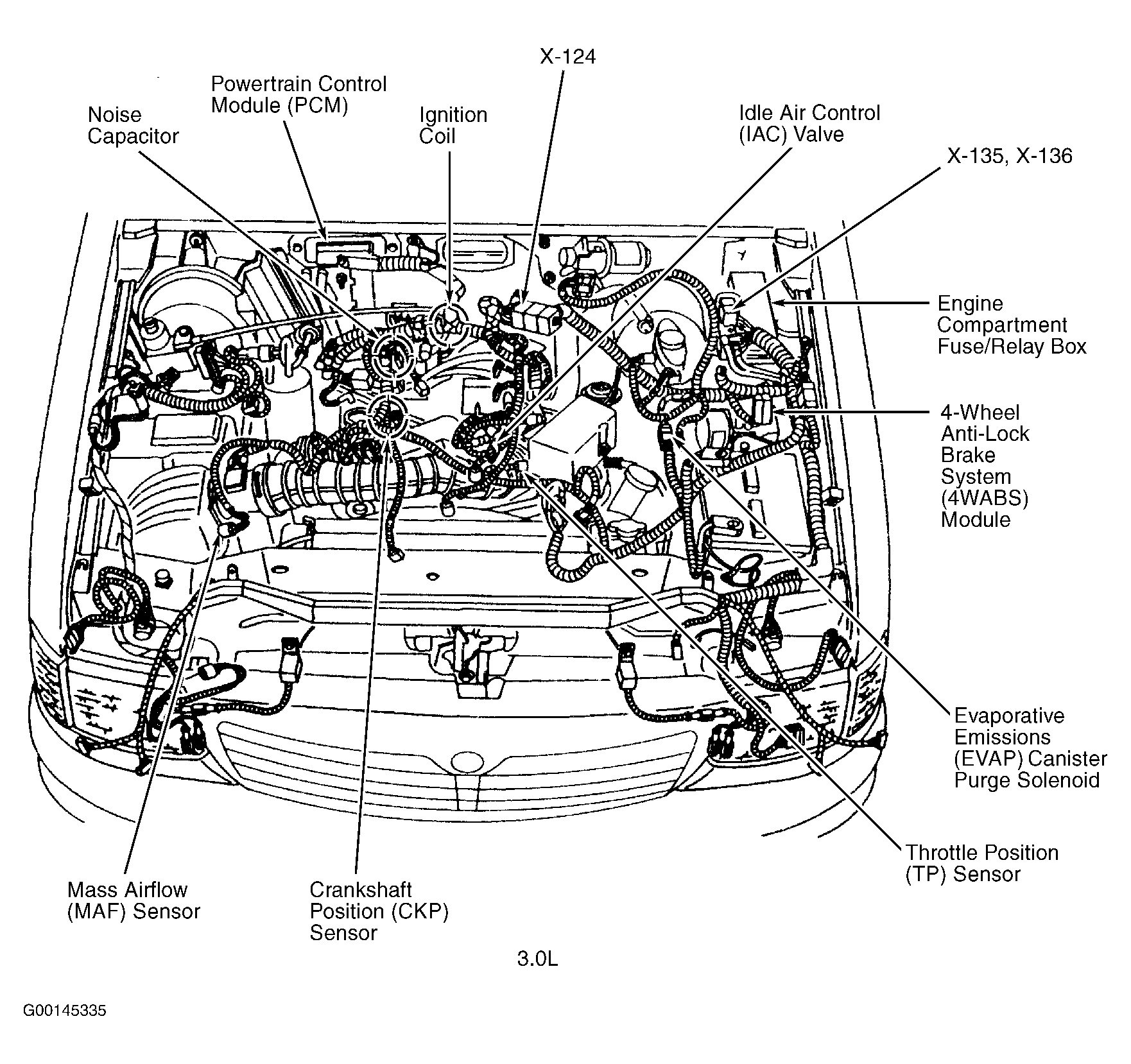 X-124

Powertrain Control Module (PCM)

Noise Capacitor

Ignition Coil

Idle Air Control (IAC) Valve

X-135, X-136

Engine Compartment Fuse/Relay Box

4-Wheel Anti-Lock Brake System (4WABS) Module

Evaporative Emissions (EVAP) Canister Purge Solenoid

Throttle Position (TP) Sensor

Mass Airflow (MAF) Sensor

Crankshaft Position (CKP) Sensor

3.0L

G00145335