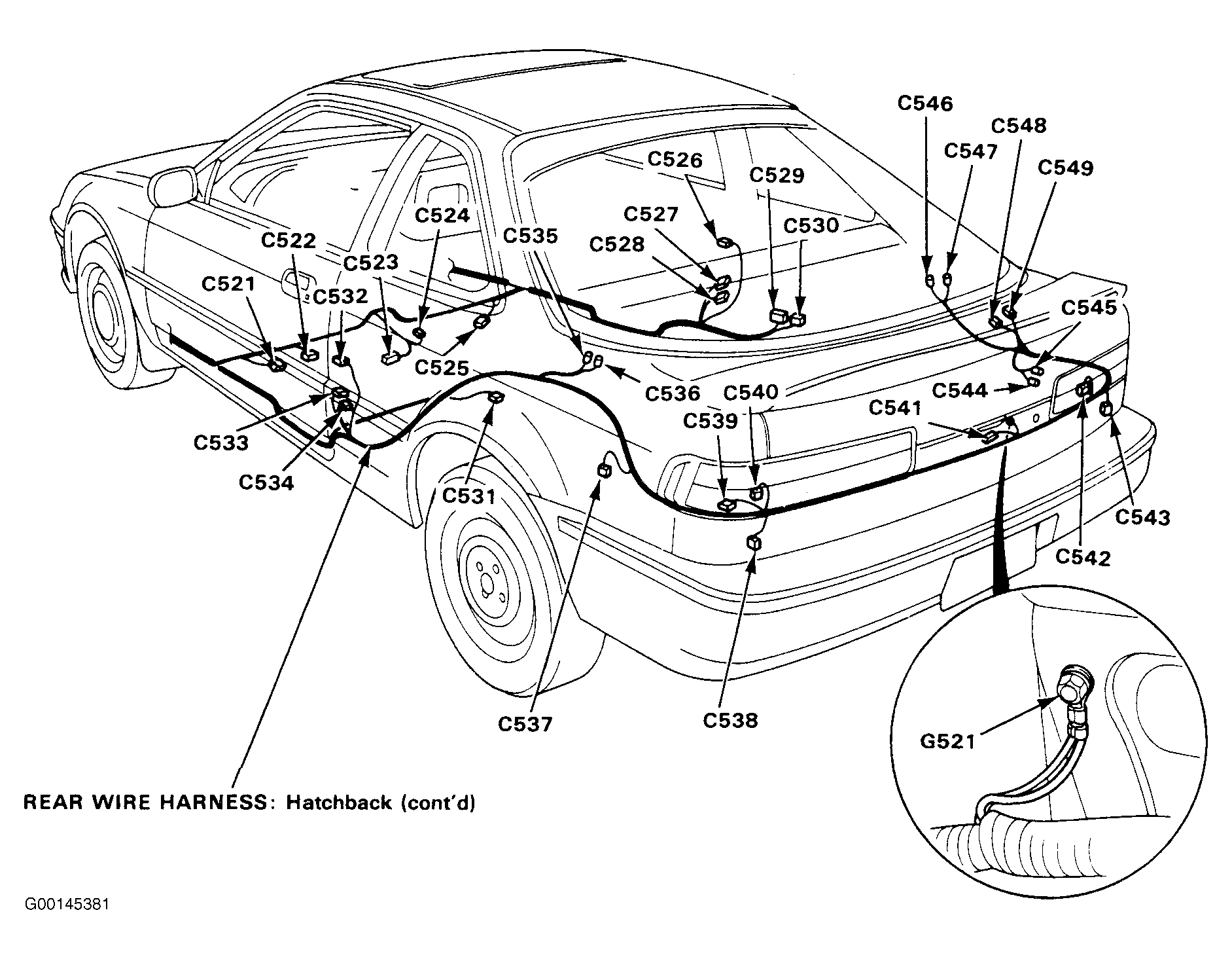 C546
C548
C547
C549
C526
C529
C527
C530
C524
C535
C528
C522
C523
C521
C532
C545
C525
C536
C540
C544
C541
C539
C533
C534
C531
C543
C542
C537
C538
G521
REAR WIRE HARNESS: Hatchback (cont'd)
G00145381