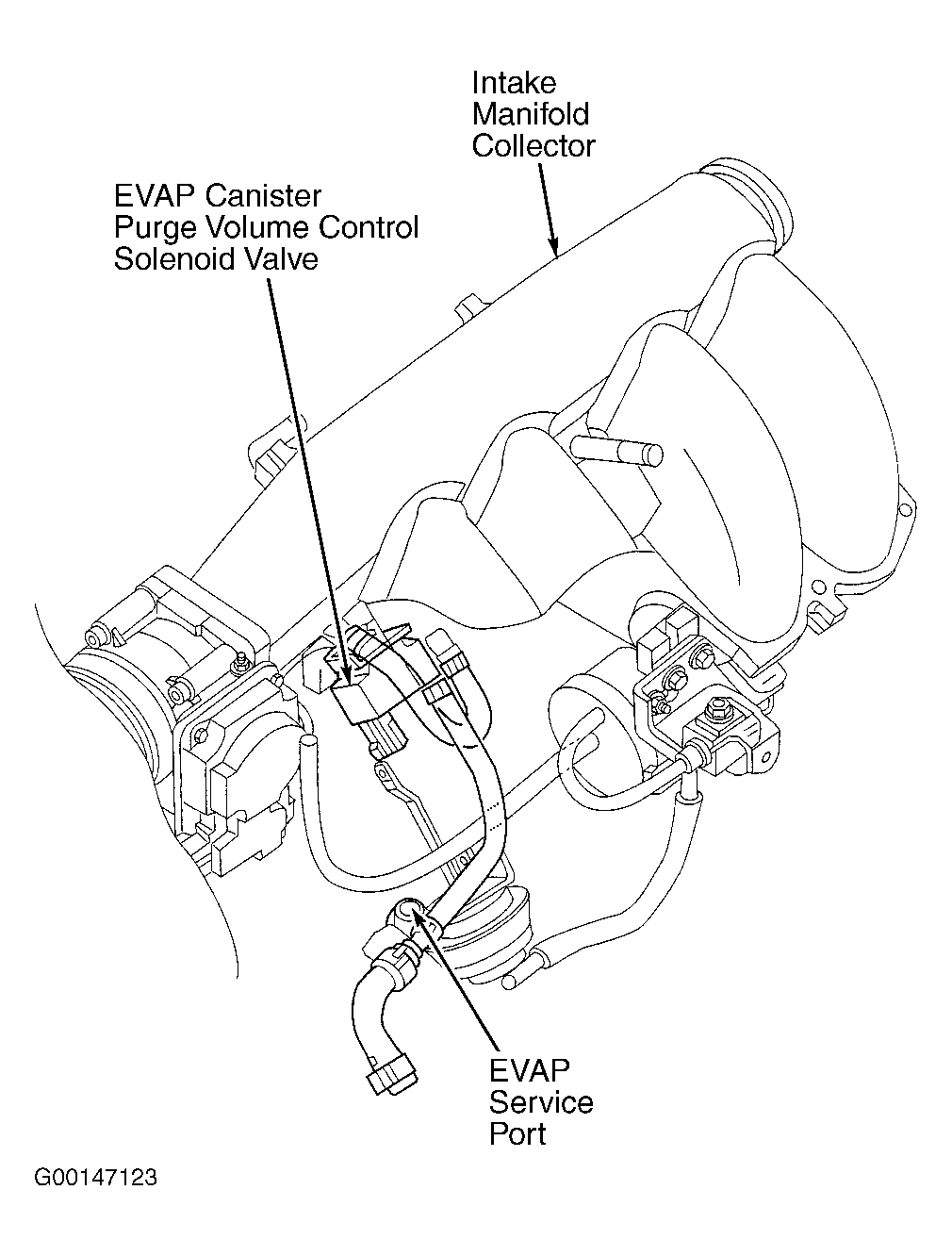 Intake Manifold Collector

EVAP Canister Purge Volume Control Solenoid Valve

EVAP Service Port

G00147123