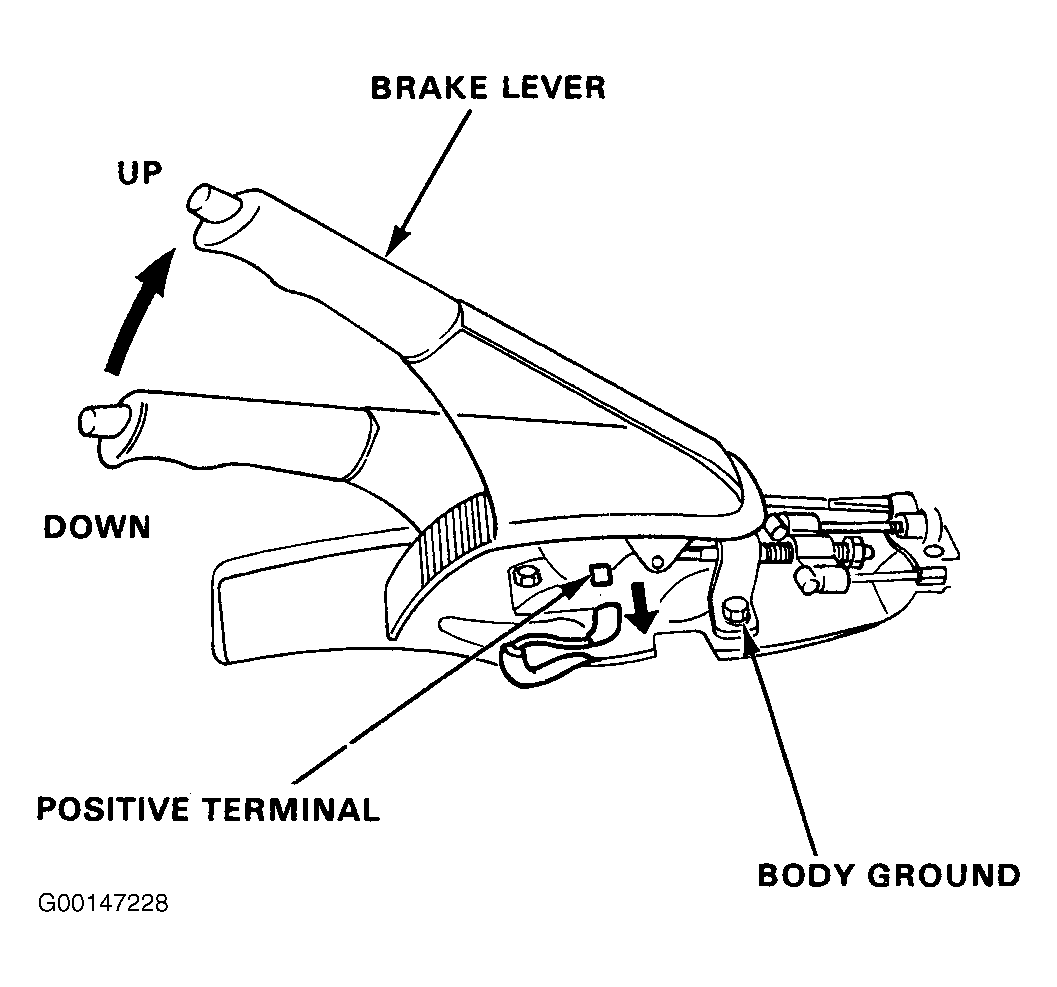 BRAKE LEVER

UP

DOWN

POSITIVE TERMINAL

BODY GROUND

G00147228