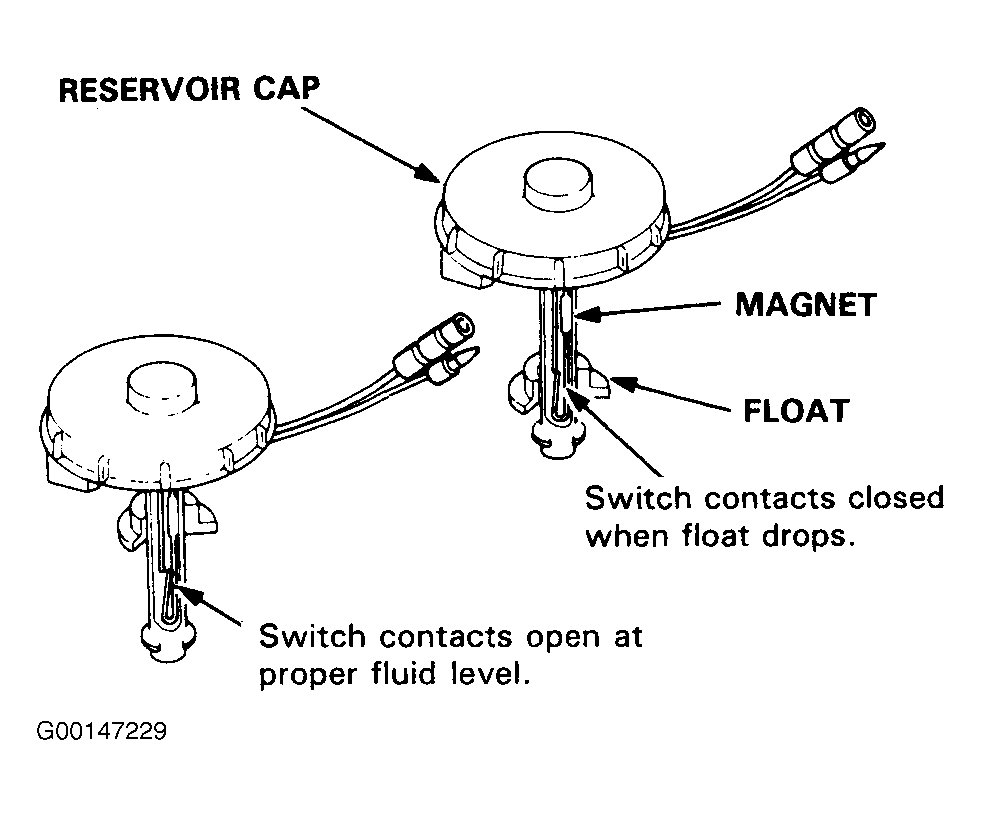 RESERVOIR CAP

MAGNET

FLOAT

Switch contacts closed when float drops.

Switch contacts open at proper fluid level.

G00147229